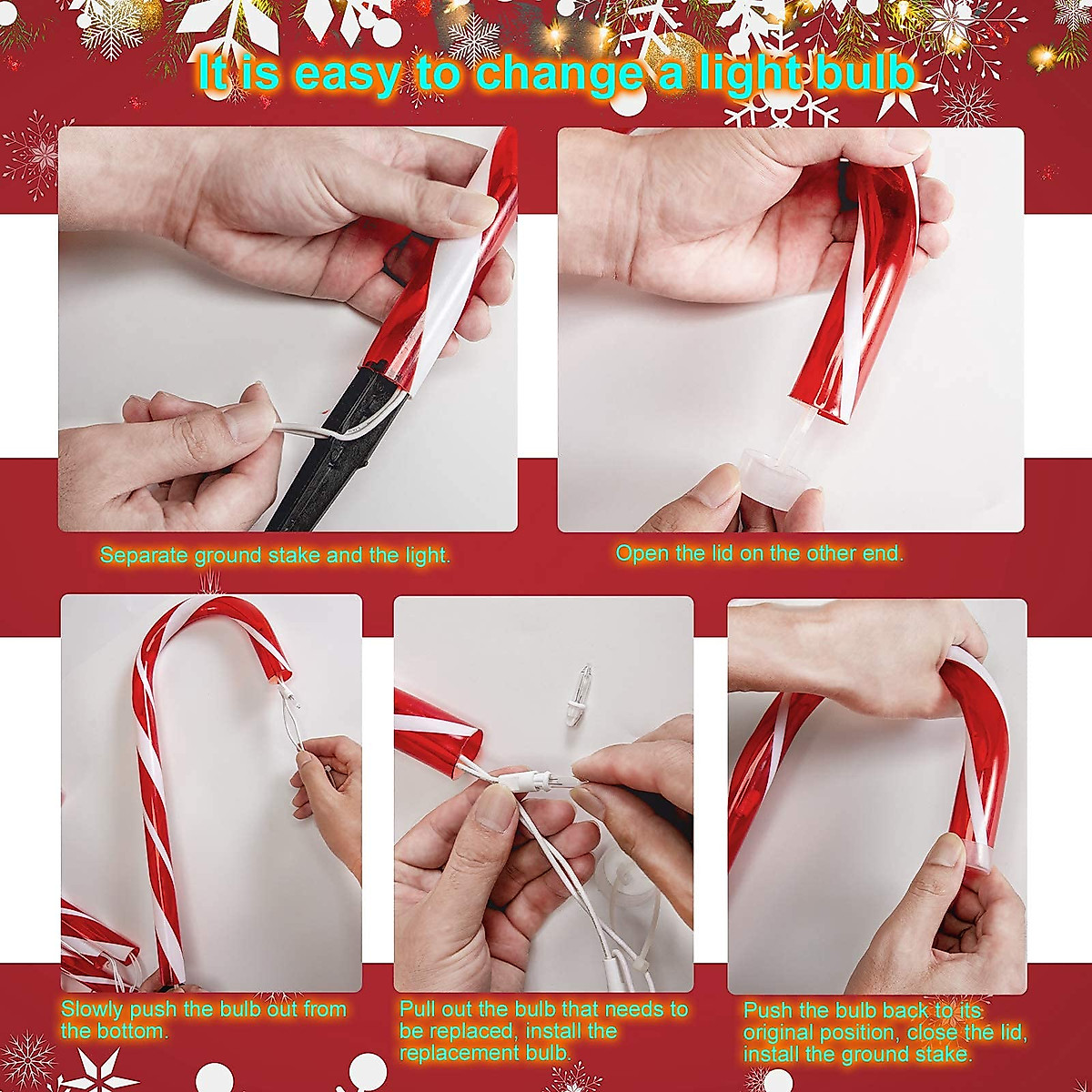 It is easy to change a light bulb

Separate ground stake and the light.

Open the lid on the other end.

Slowly push the bulb out from the bottom.

Pull out the bulb that needs to be replaced, install the replacement bulb.

Push the bulb back to its original position, close the lid, install the ground stake.