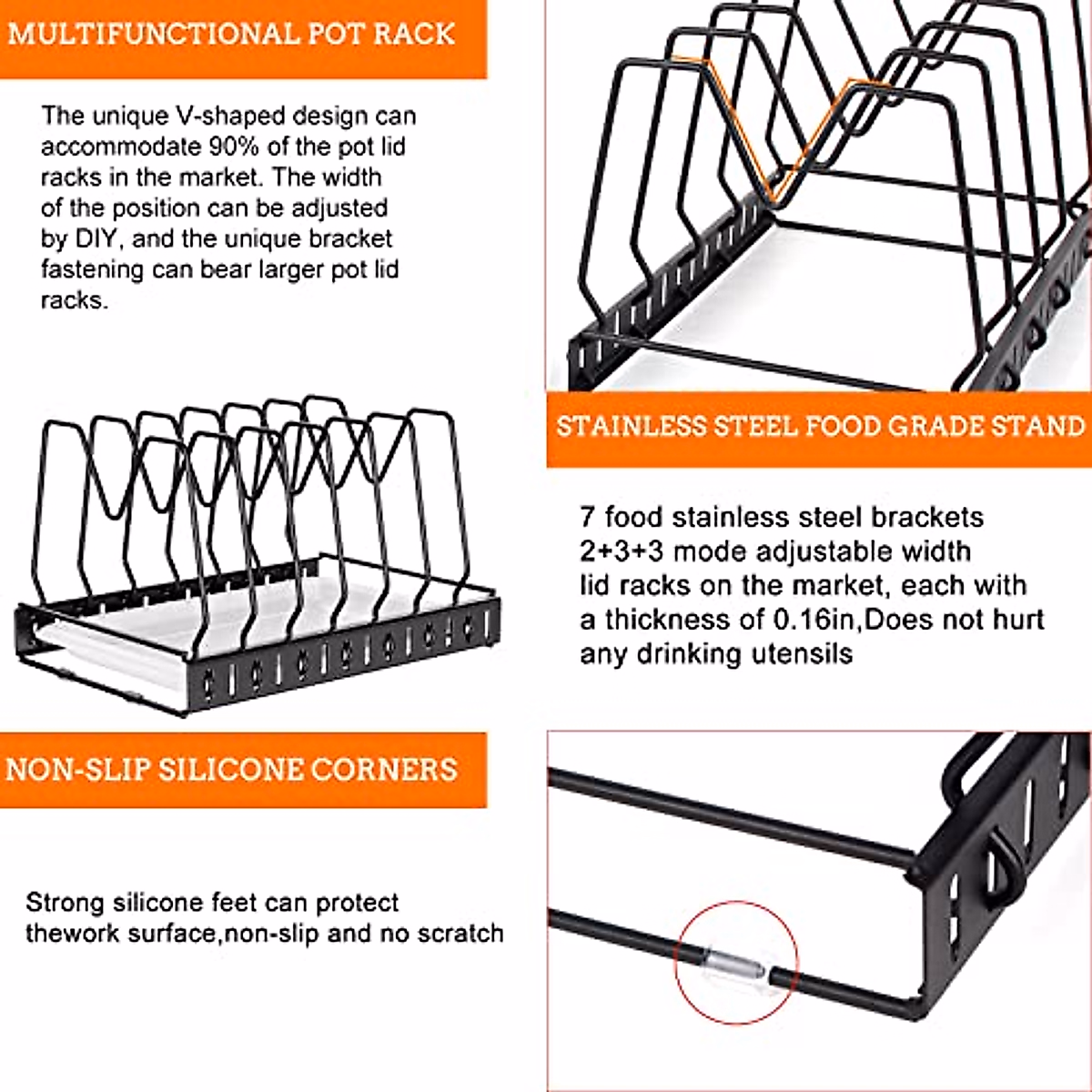 MULTIFUNCTIONAL POT RACK

The unique V-shaped design can accommodate 90% of the pot lid racks in the market. The width of the position can be adjusted by DIY, and the unique bracket fastening can bear larger pot lid racks.

STAINLESS STEEL FOOD GRADE STAND

7 food stainless steel brackets
2+3+3 mode adjustable width
lid racks on the market, each with a thickness of 0.16in,Does not hurt any drinking utensils

NON-SLIP SILICONE CORNERS

Strong silicone feet can protect thework surface,non-slip and no scratch