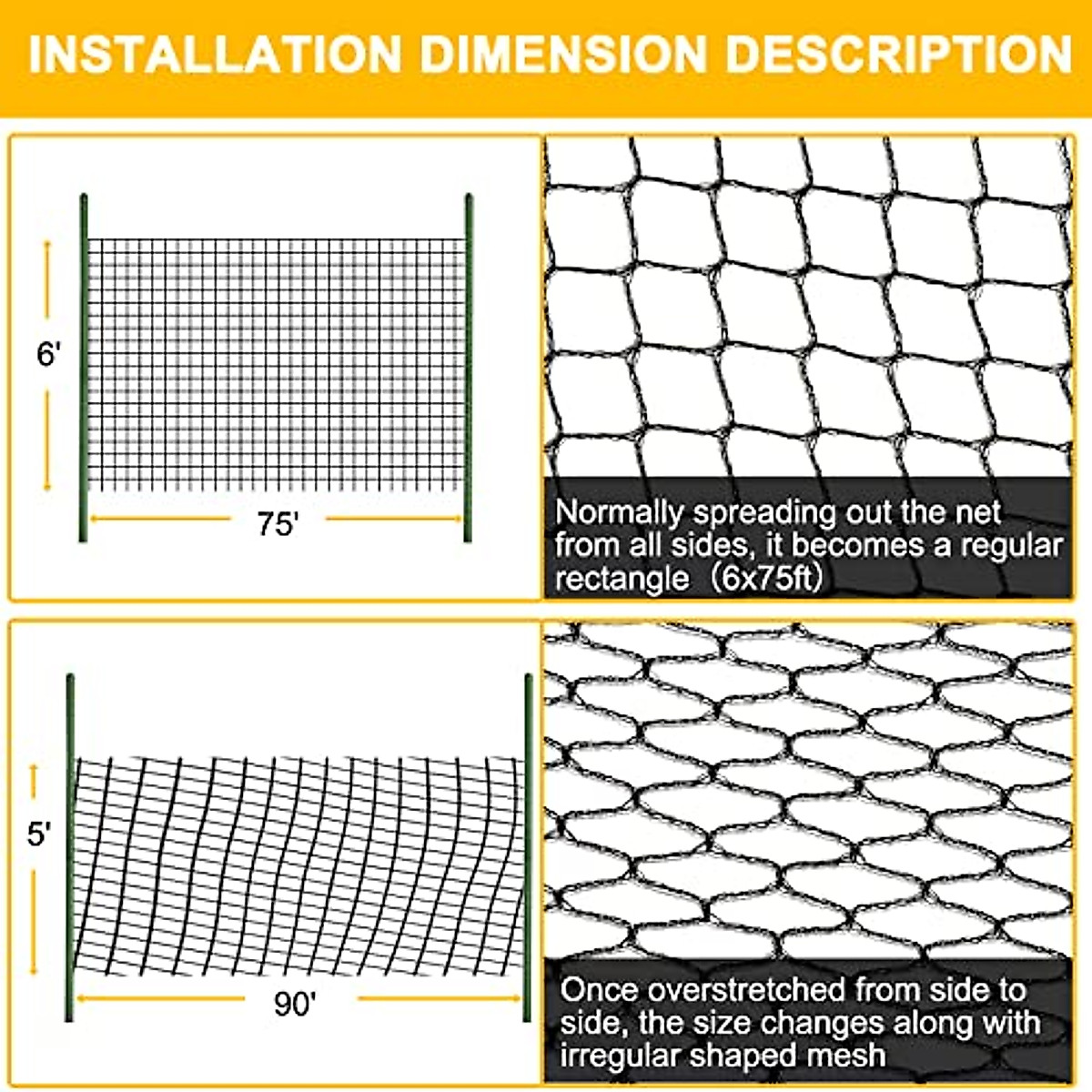 INSTALLATION DIMENSION DESCRIPTION

6'

75'

Normally spreading out the net from all sides, it becomes a regular rectangle（6x75ft）

5'

90'

Once overstretched from side to side, the size changes along with irregular shaped mesh