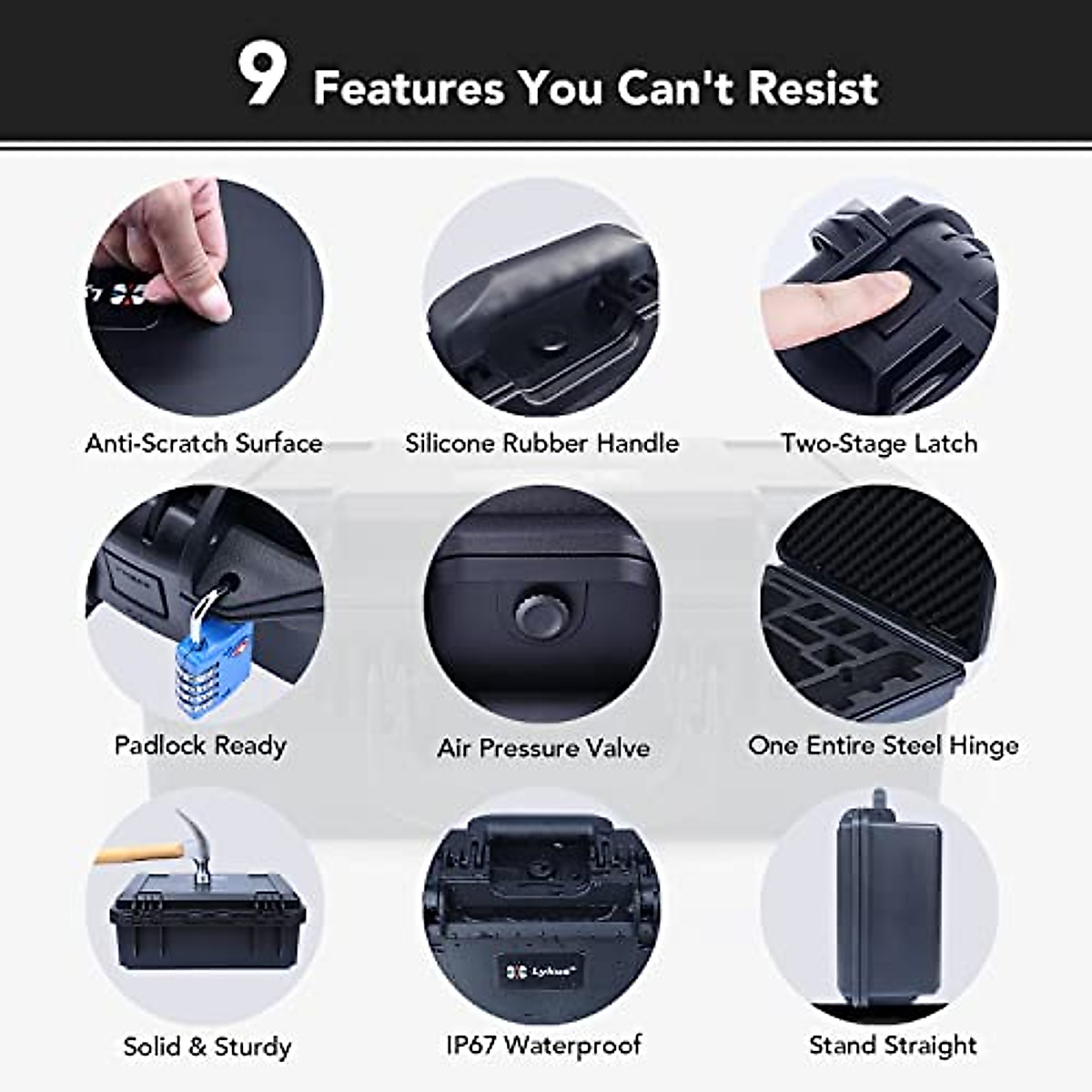 9 Features You Can't Resist

Anti-Scratch Surface

Silicone Rubber Handle

Two-Stage Latch

Padlock Ready

Air Pressure Valve

One Entire Steel Hinge

Solid & Sturdy

Lykus

IP67 Waterproof

Stand Straight