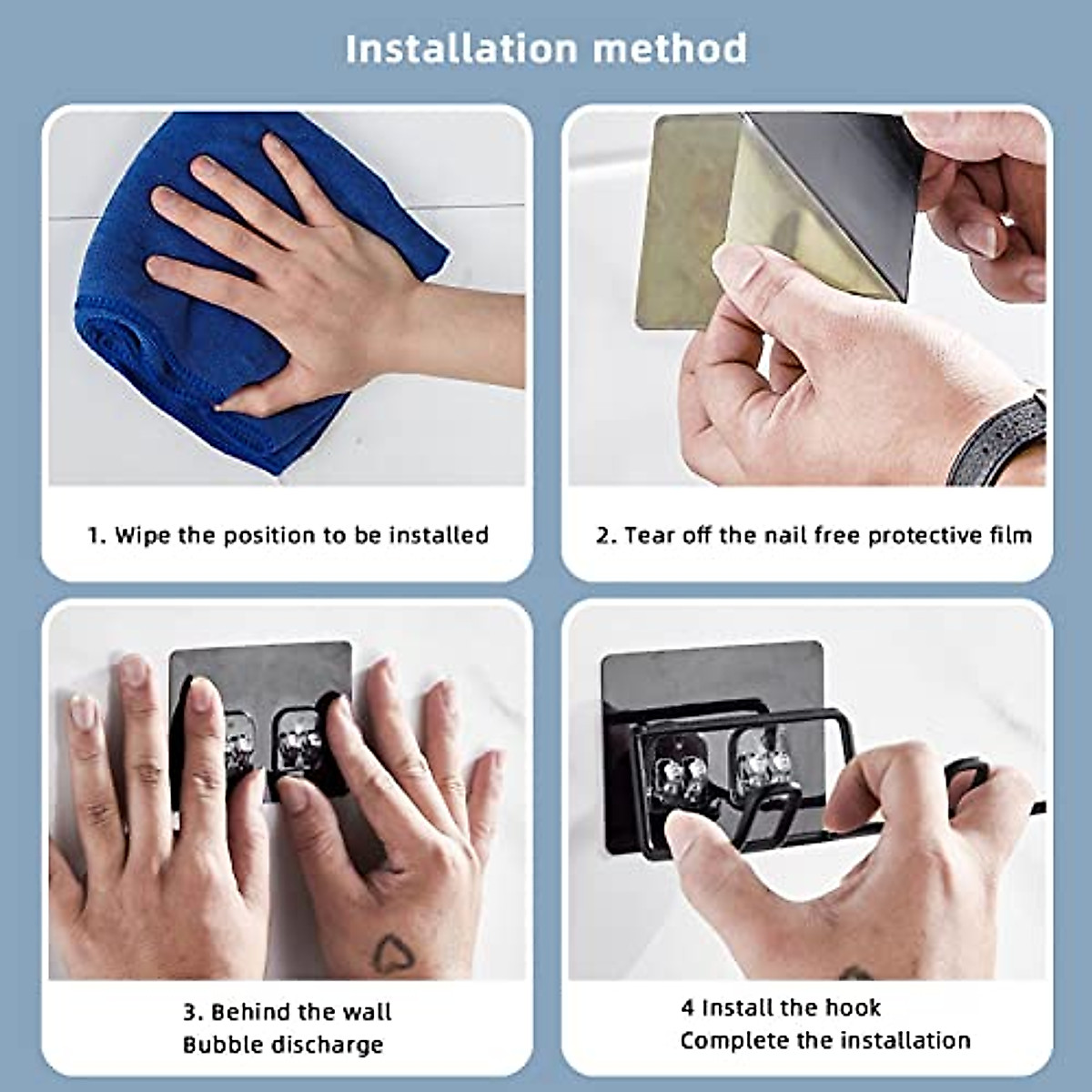 Installation method

1. Wipe the position to be installed

2. Tear off the nail free protective film

3. Behind the wall
Bubble discharge

4 Install the hook
Complete the installation