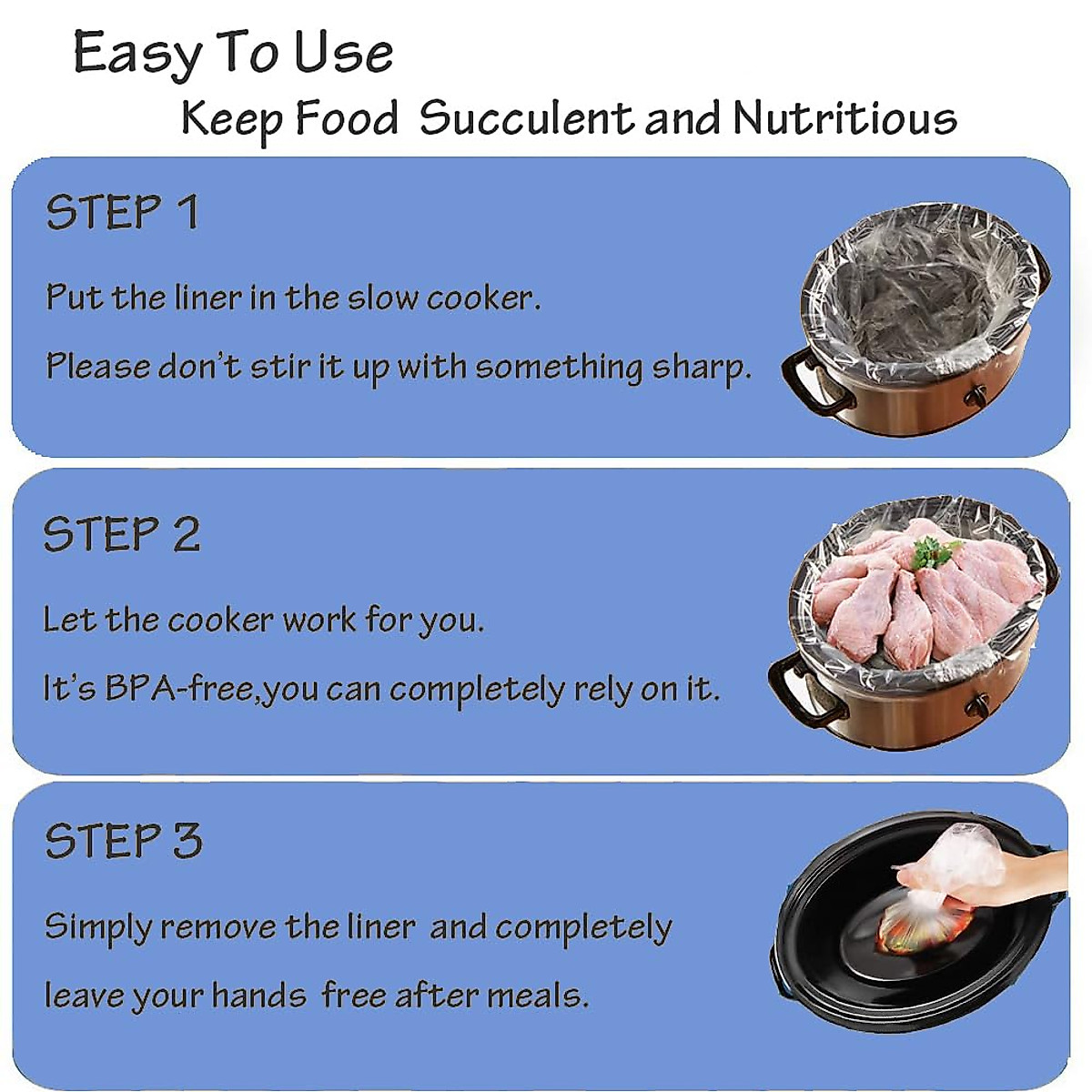 Easy To Use

Keep Food Succulent and Nutritious

STEP 1

Put the liner in the slow cooker.

Please don't stir it up with something sharp.

STEP 2

Let the cooker work for you.

It's BPA-free,you can completely rely on it.

STEP 3

Simply remove the liner and completely

leave your hands free after meals.