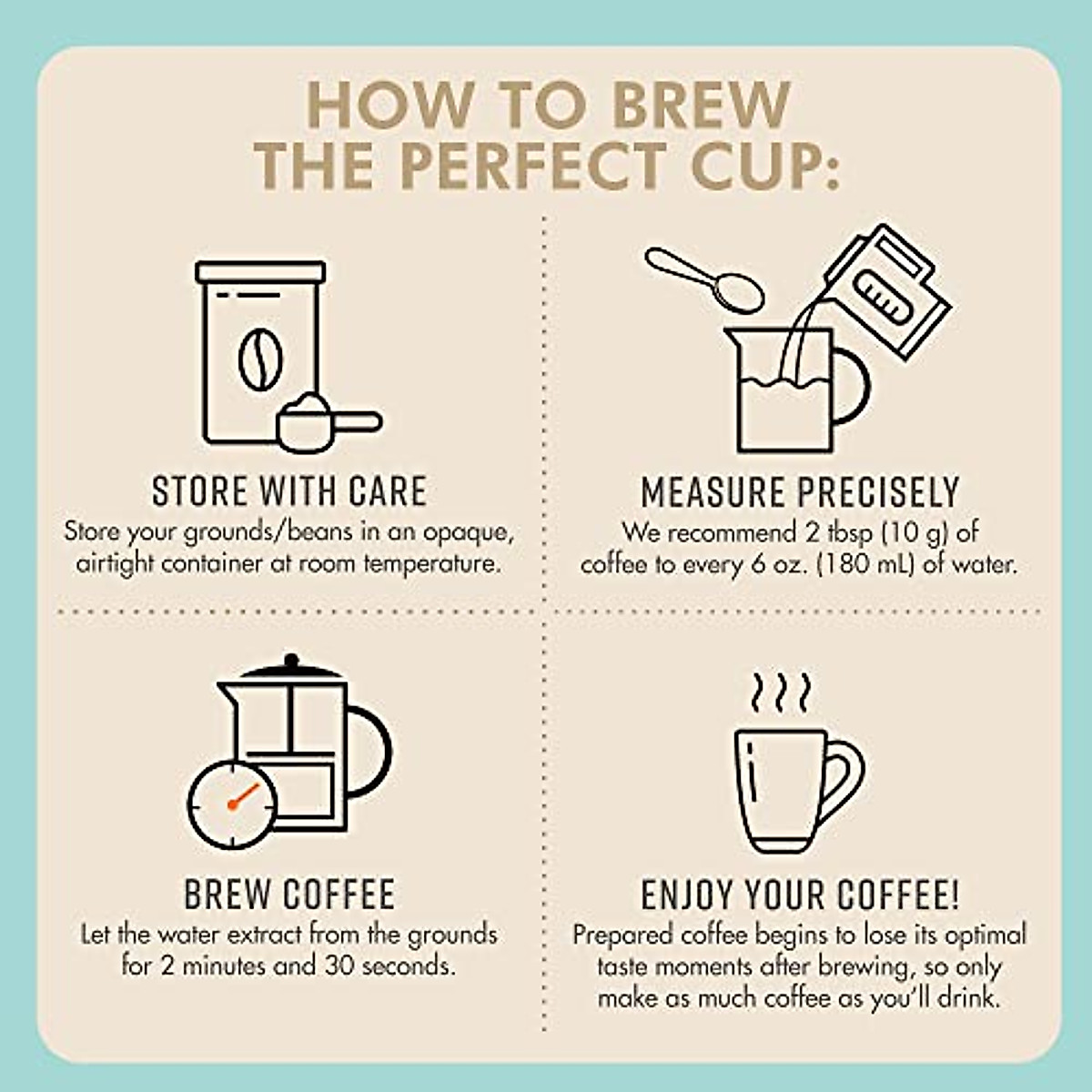 HOW TO BREW THE PERFECT CUP:

STORE WITH CARE
Store your grounds/beans in an opaque, airtight container at room temperature.

MEASURE PRECISELY
We recommend 2 tbsp (10 g) of coffee to every 6 oz. (180 mL) of water.

BREW COFFEE
Let the water extract from the grounds for 2 minutes and 30 seconds.

ENJOY YOUR COFFEE!
Prepared coffee begins to lose its optimal taste moments after brewing, so only make as much coffee as you'll drink.