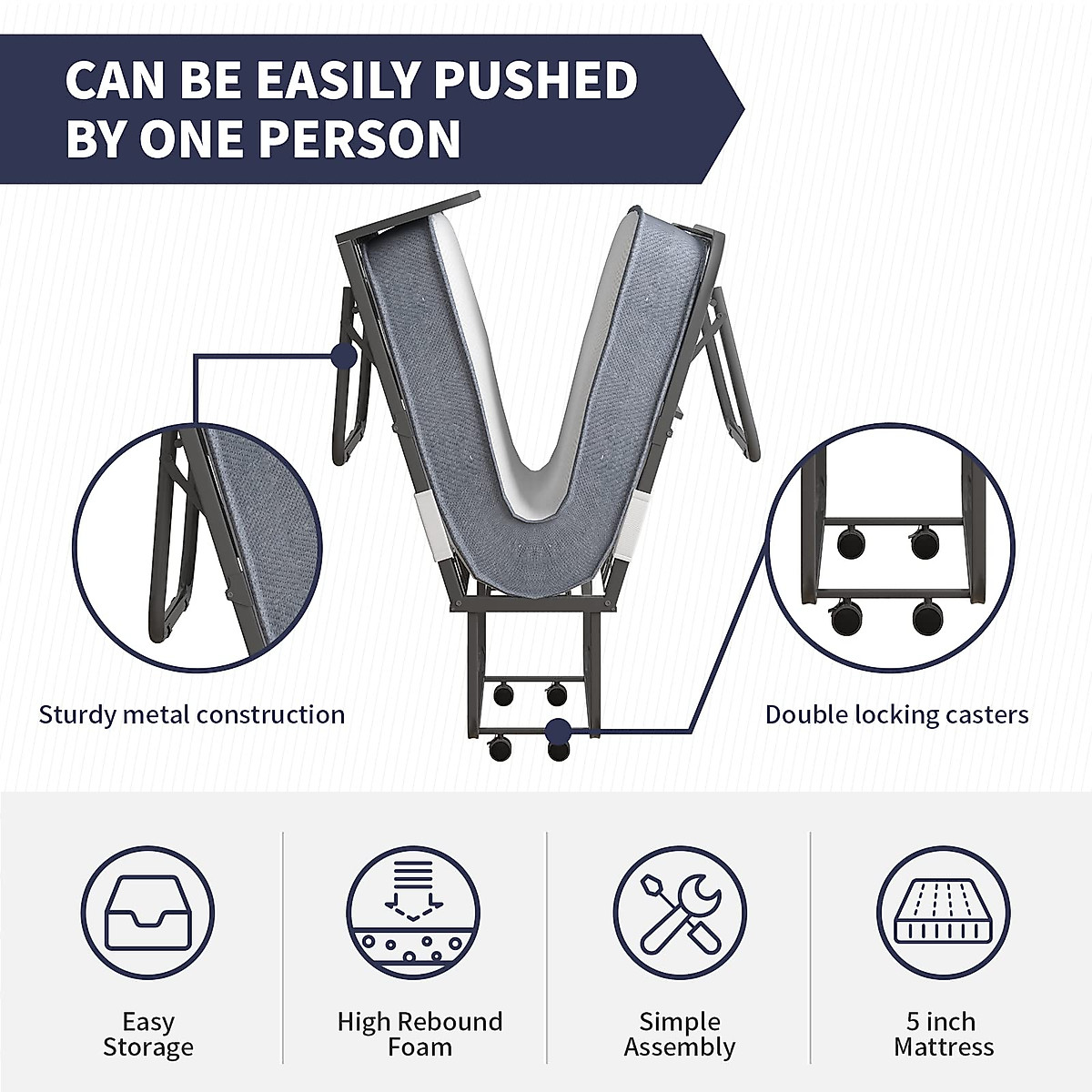 CAN BE EASILY PUSHED BY ONE PERSON

Sturdy metal construction

Double locking casters

Easy Storage

High Rebound Foam

Simple Assembly

5 inch Mattress