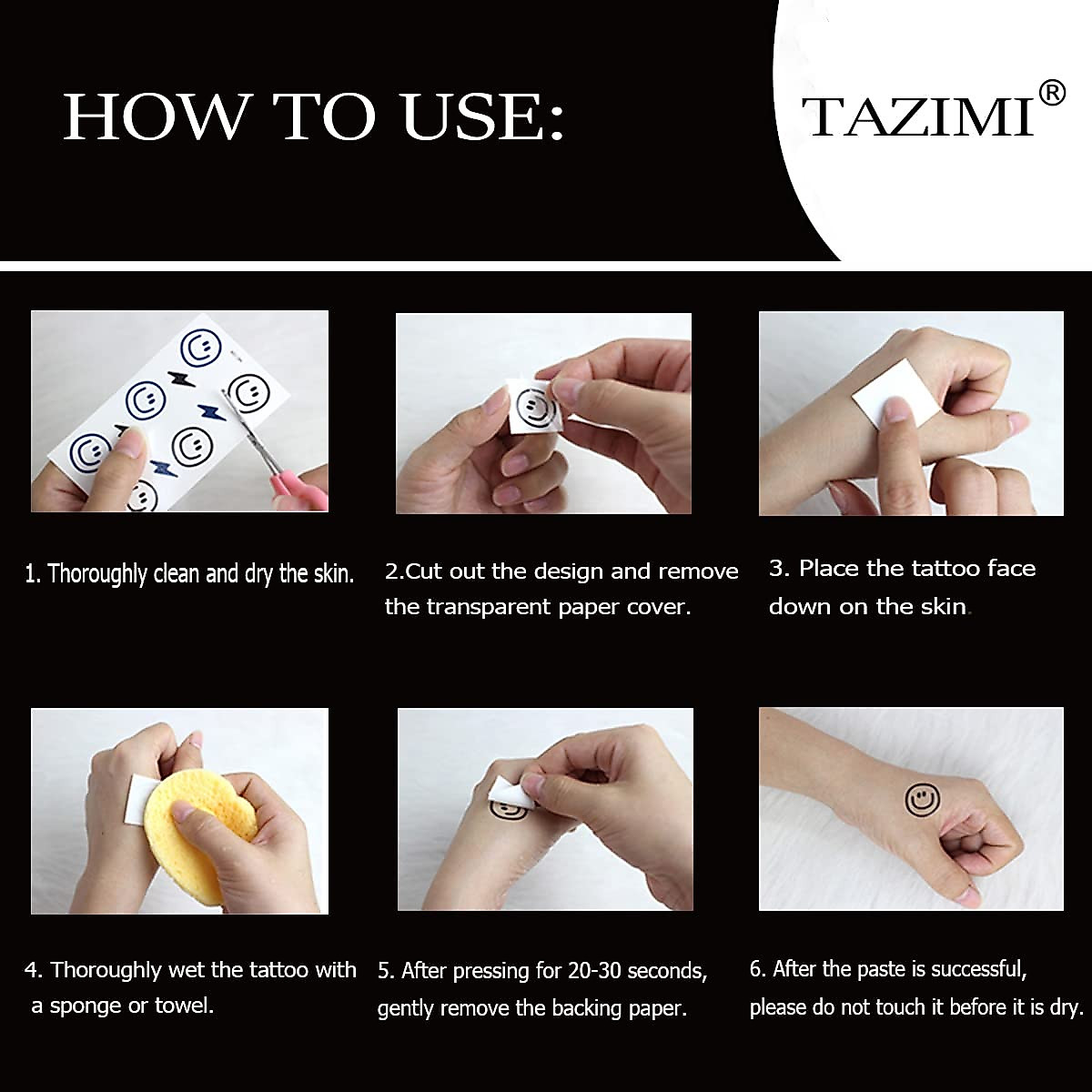 HOW TO USE:

TAZIMI®

1. Thoroughly clean and dry the skin.

2.Cut out the design and remove the transparent paper cover.

3. Place the tattoo face down on the skin.

4. Thoroughly wet the tattoo with a sponge or towel.

5. After pressing for 20-30 seconds, gently remove the backing paper.

6. After the paste is successful, please do not touch it before it is dry.