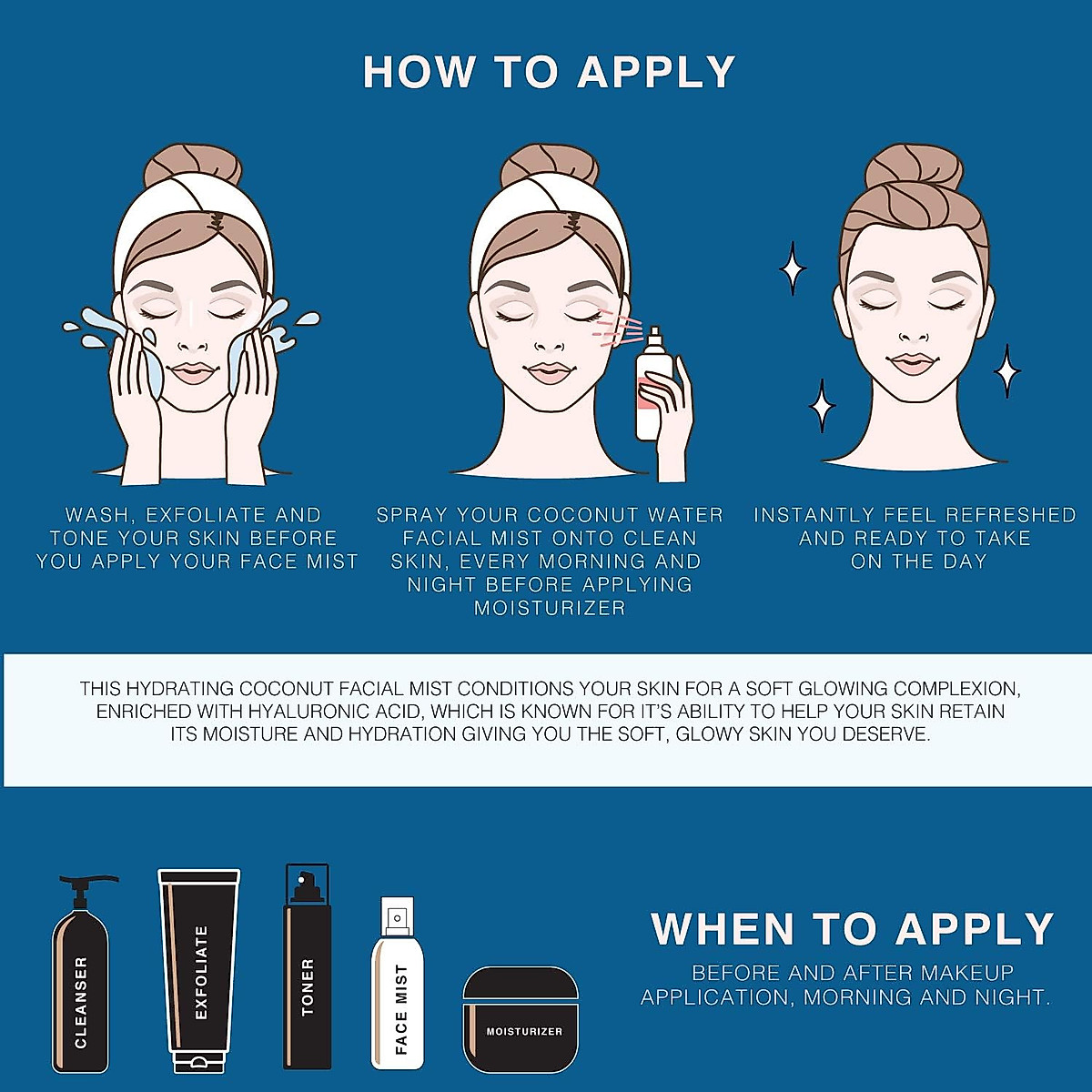 HOW TO APPLY

WASH, EXFOLIATE AND TONE YOUR SKIN BEFORE YOU APPLY YOUR FACE MIST

SPRAY YOUR COCONUT WATER FACIAL MIST ONTO CLEAN SKIN, EVERY MORNING AND NIGHT BEFORE APPLYING MOISTURIZER

INSTANTLY FEEL REFRESHED AND READY TO TAKE ON THE DAY

THIS HYDRATING COCONUT FACIAL MIST CONDITIONS YOUR SKIN FOR A SOFT GLOWING COMPLEXION, ENRICHED WITH HYALURONIC ACID, WHICH IS KNOWN FOR IT'S ABILITY TO HELP YOUR SKIN RETAIN ITS MOISTURE AND HYDRATION GIVING YOU THE SOFT, GLOWY SKIN YOU DESERVE.

CLEANSER

EXFOLIATE

TONER

FACE MIST

MOISTURIZER

WHEN TO APPLY

BEFORE AND AFTER MAKEUP APPLICATION, MORNING AND NIGHT.