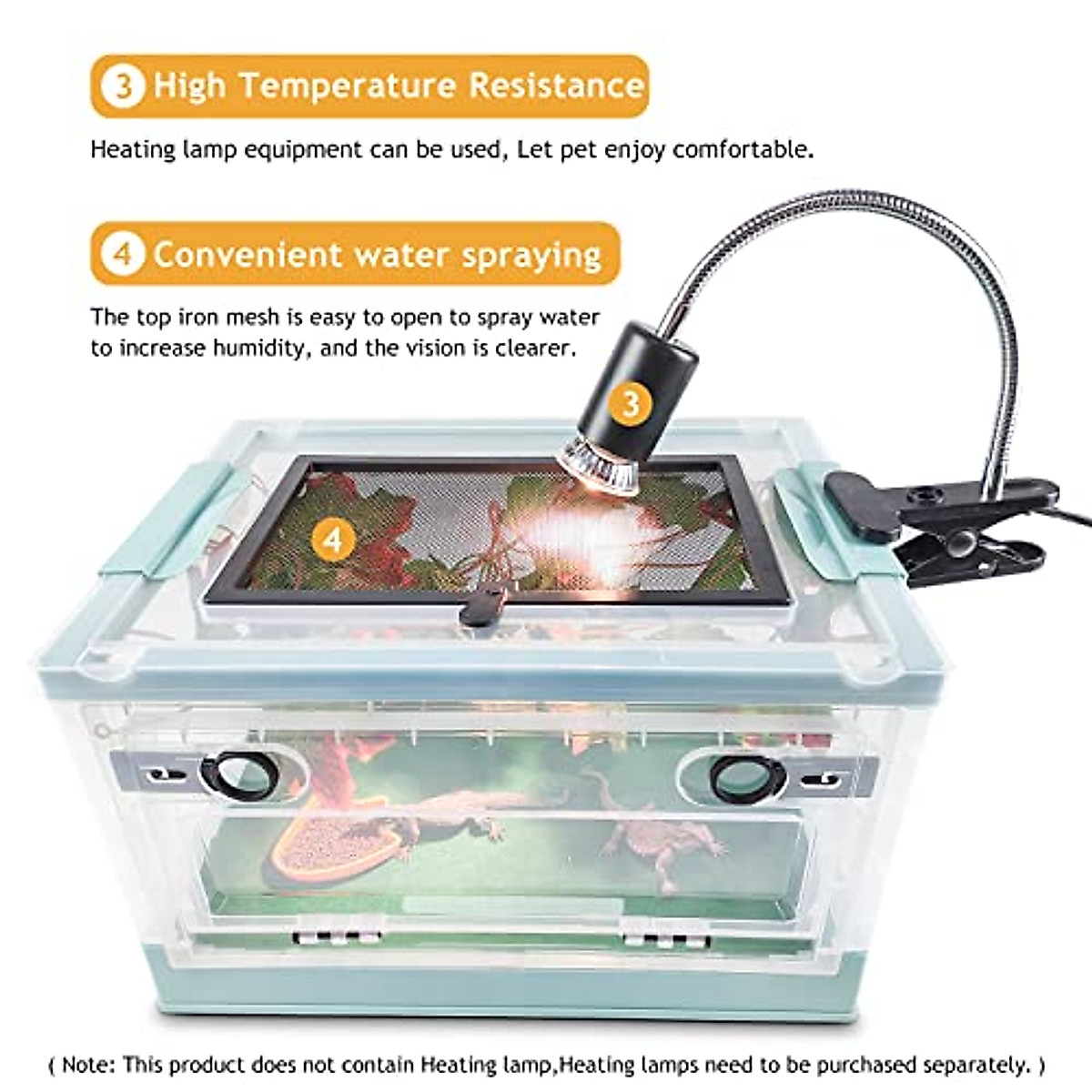 3 High Temperature Resistance

Heating lamp equipment can be used, Let pet enjoy comfortable.

4 Convenient water spraying

The top iron mesh is easy to open to spray water to increase humidity, and the vision is clearer.

3

4

( Note: This product does not contain Heating lamp,Heating lamps need to be purchased separately. )