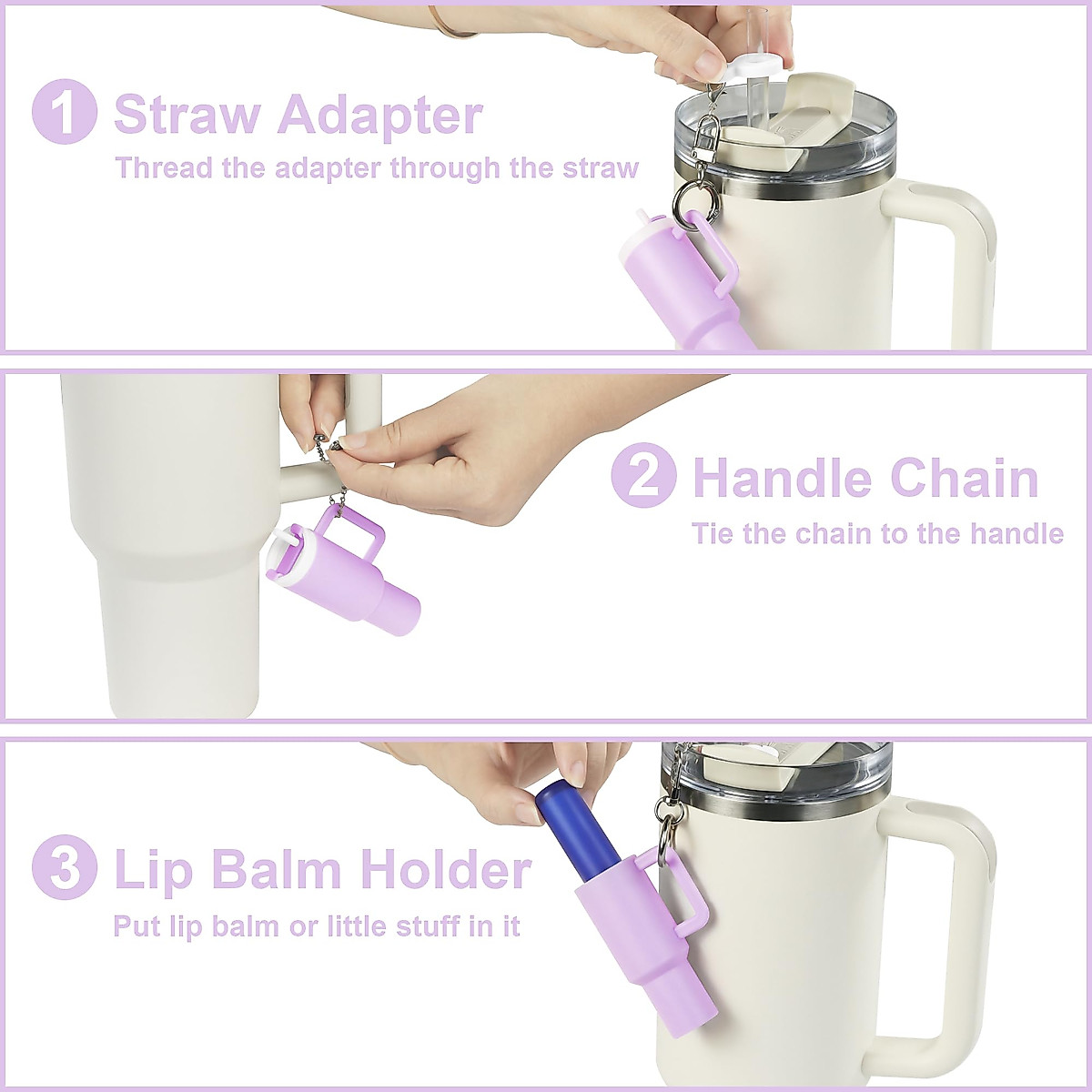 1 Straw Adapter
Thread the adapter through the straw

2 Handle Chain
Tie the chain to the handle

3 Lip Balm Holder
Put lip balm or little stuff in it