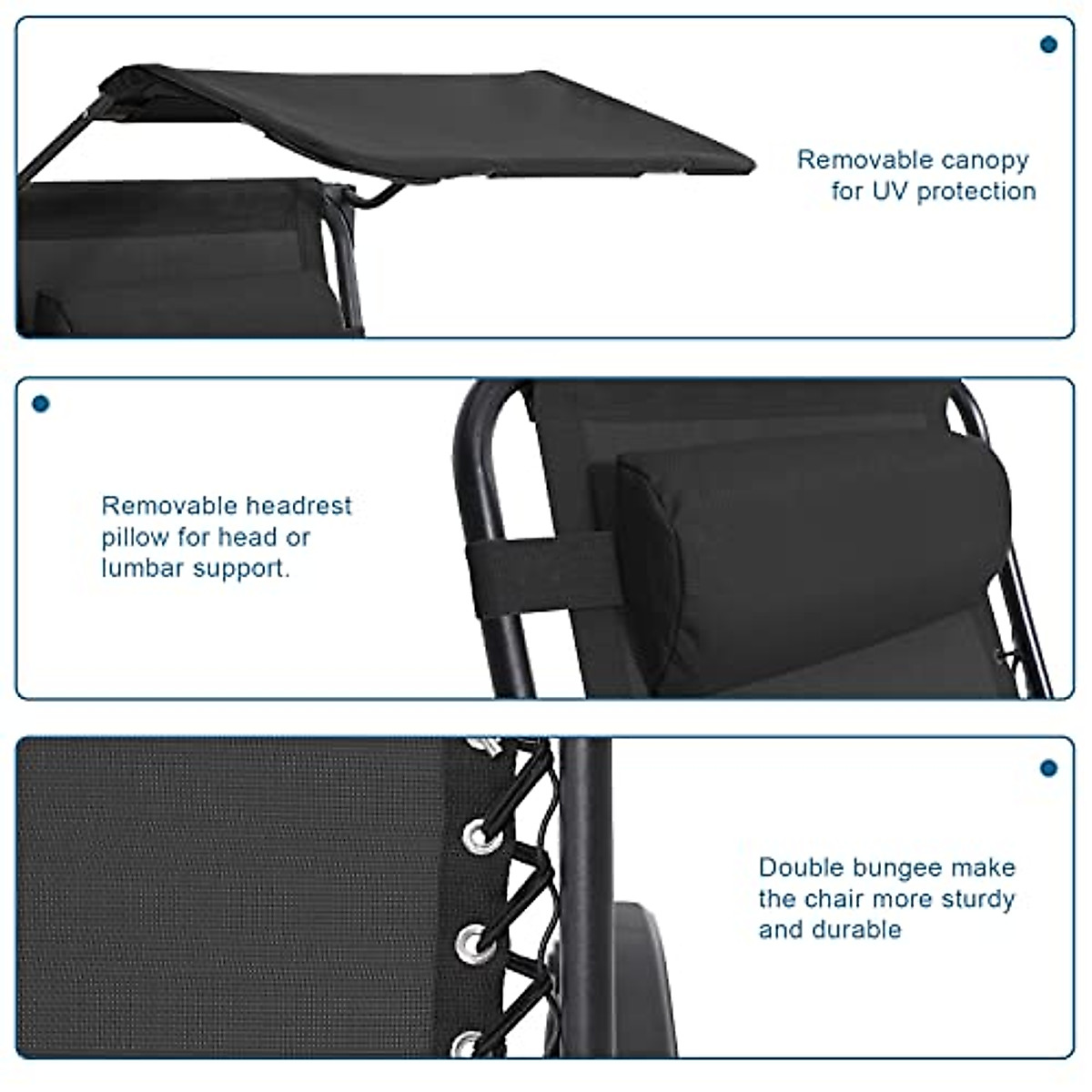 Removable canopy for UV protection

Removable headrest pillow for head or lumbar support.

Double bungee make the chair more sturdy and durable