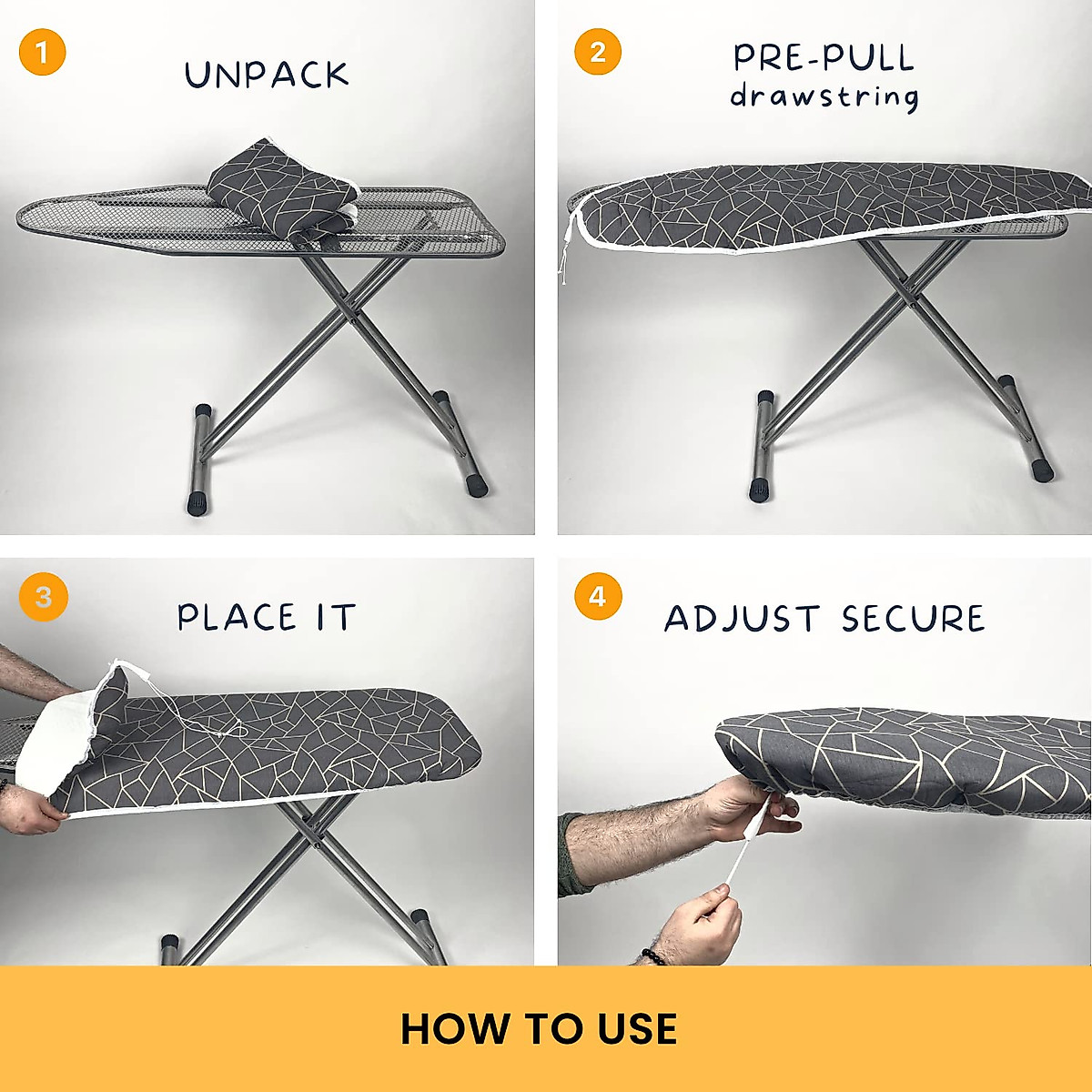 1 UNPACK

2 PRE-PULL drawstring

3 PLACE IT

4 ADJUST SECURE

HOW TO USE