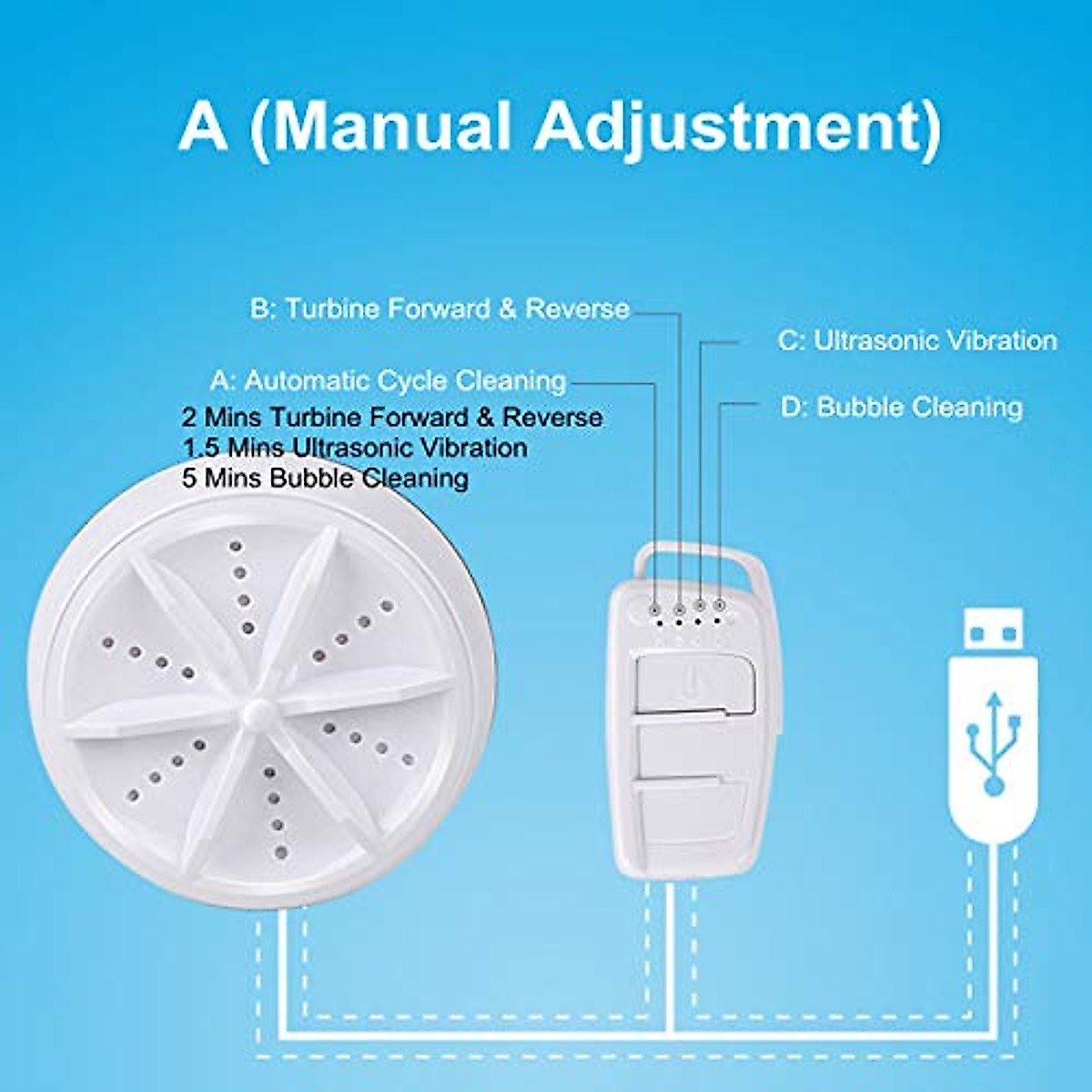 A (Manual Adjustment)

B: Turbine Forward & Reverse

C: Ultrasonic Vibration

A: Automatic Cycle Cleaning

D: Bubble Cleaning

2 Mins Turbine Forward & Reverse
1.5 Mins Ultrasonic Vibration
5 Mins Bubble Cleaning