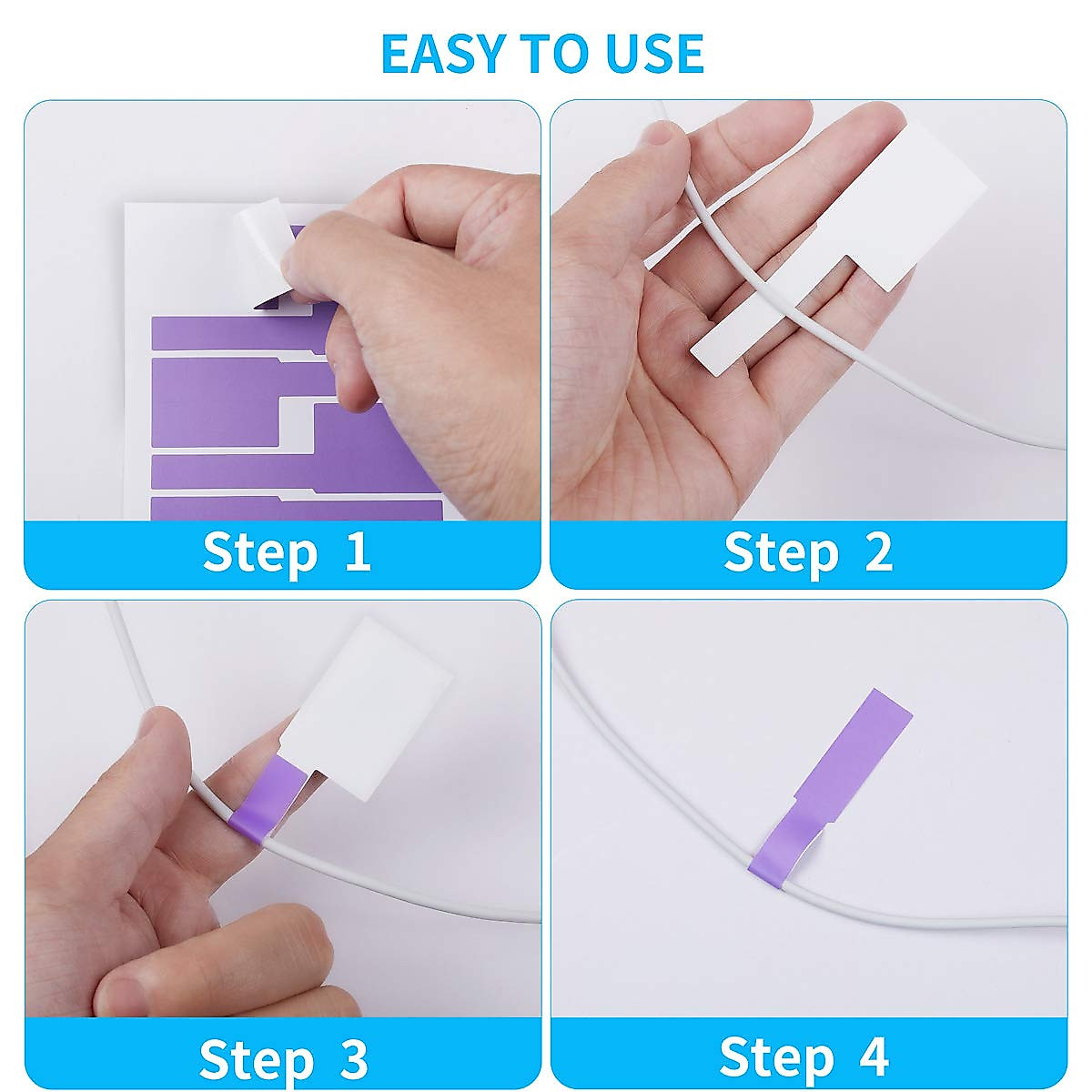 EASY TO USE

Step 1

Step 2

Step 3

Step 4