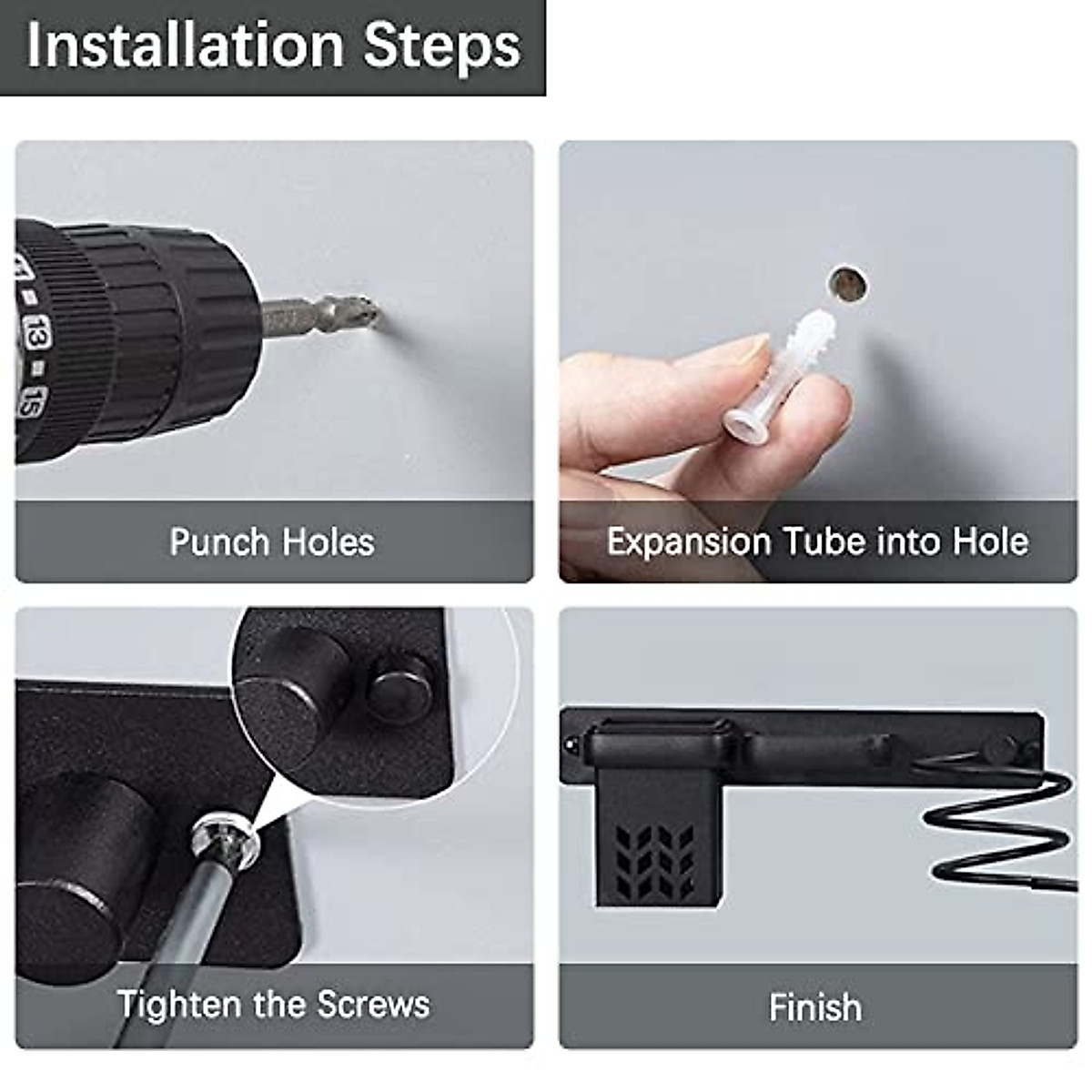 Installation Steps

13
15

Punch Holes

Expansion Tube into Hole

Tighten the Screws

Finish