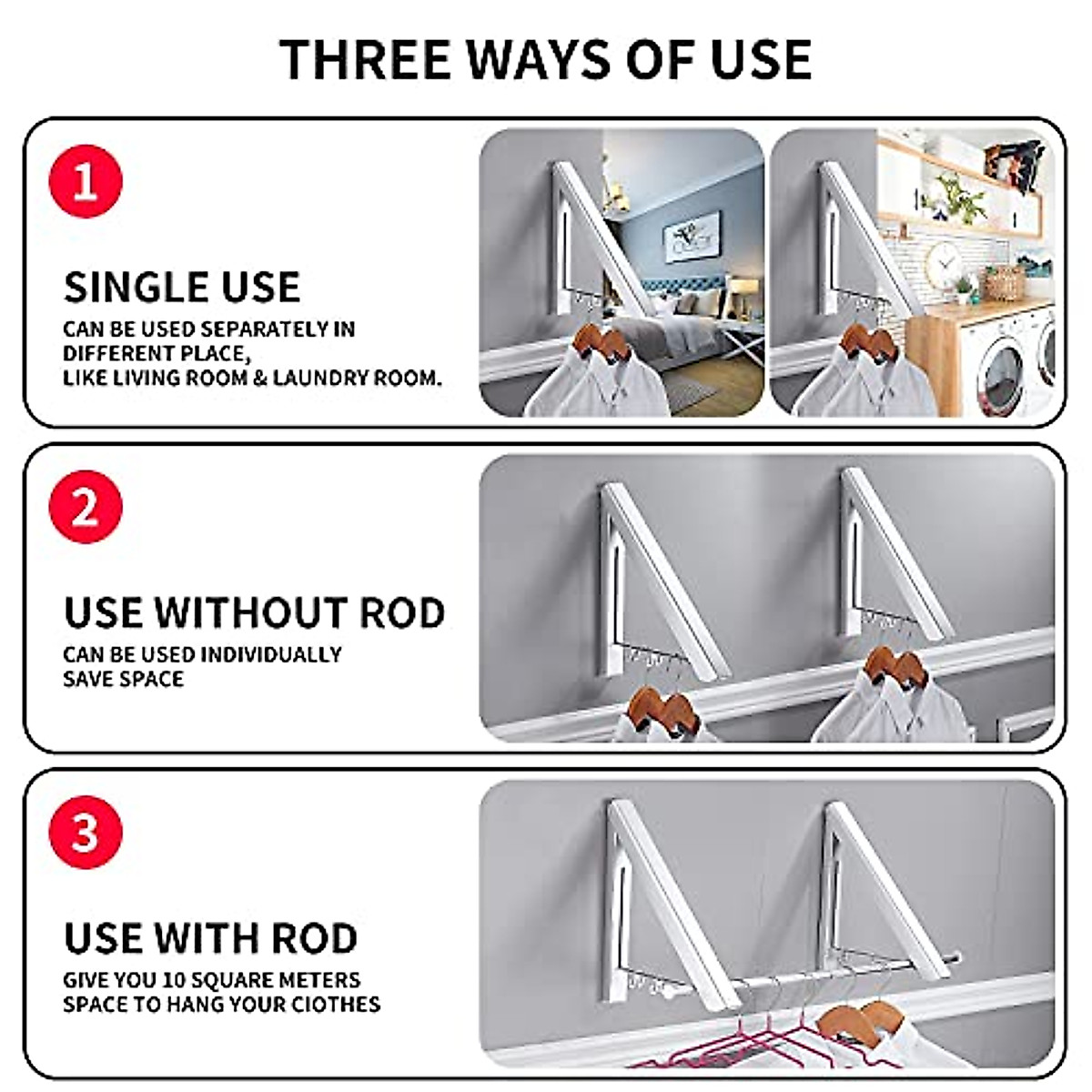 THREE WAYS OF USE

1

SINGLE USE

CAN BE USED SEPARATELY IN DIFFERENT PLACE, LIKE LIVING ROOM & LAUNDRY ROOM.

2

USE WITHOUT ROD

CAN BE USED INDIVIDUALLY SAVE SPACE

3

USE WITH ROD

GIVE YOU 10 SQUARE METERS SPACE TO HANG YOUR CIOTHES