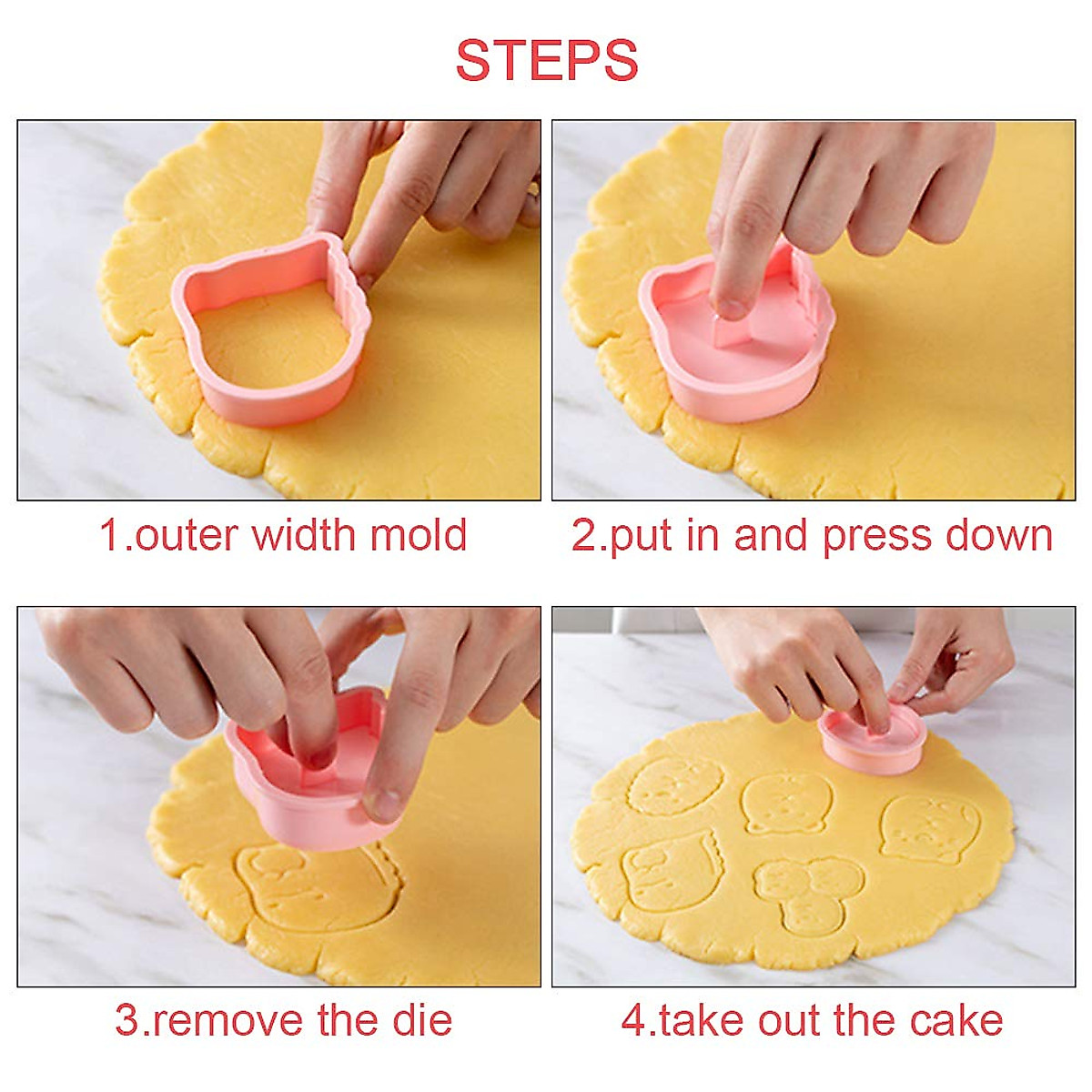 STEPS

1.outer width mold

2.put in and press down

3.remove the die

4.take out the cake