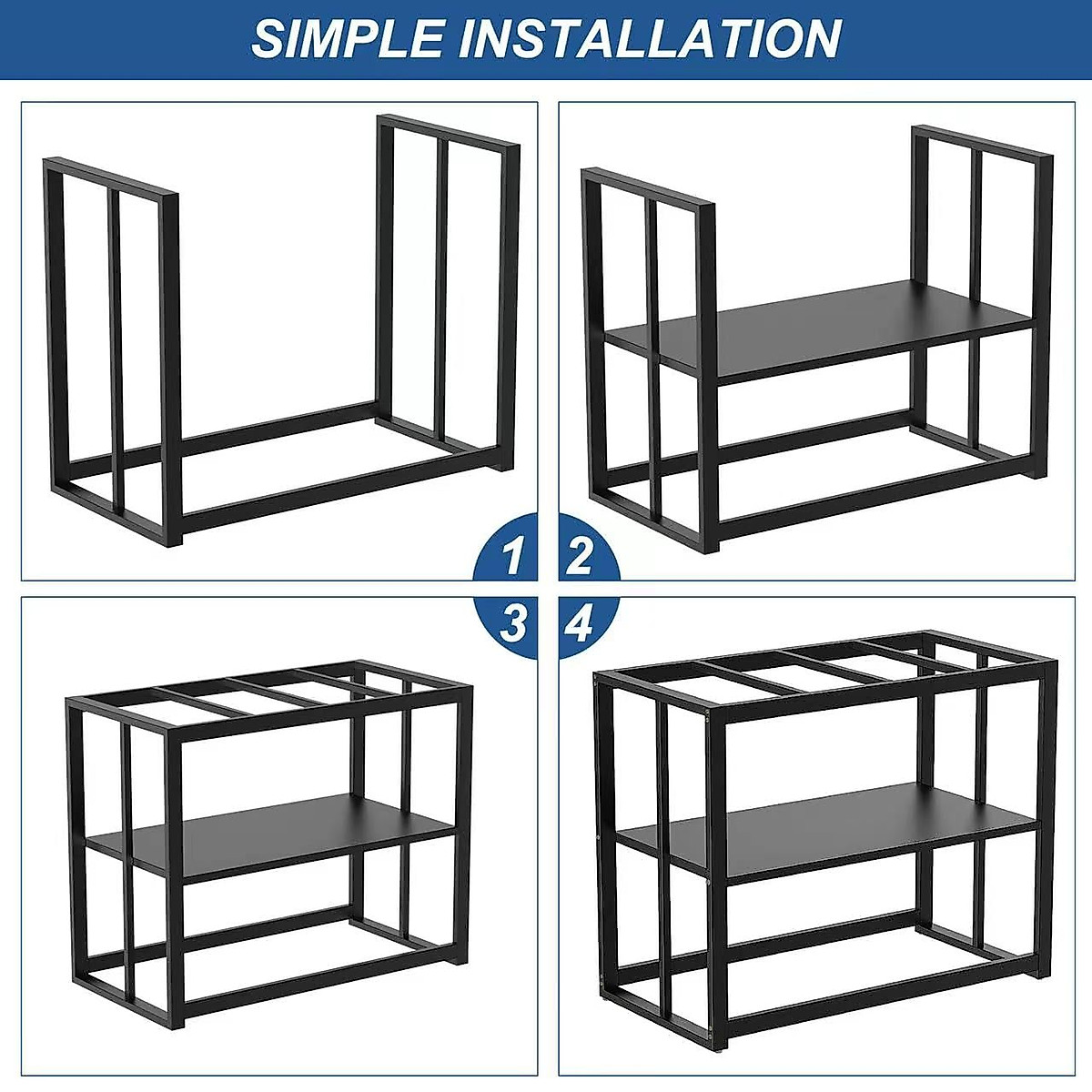 SIMPLE INSTALLATION

1

2

3

4