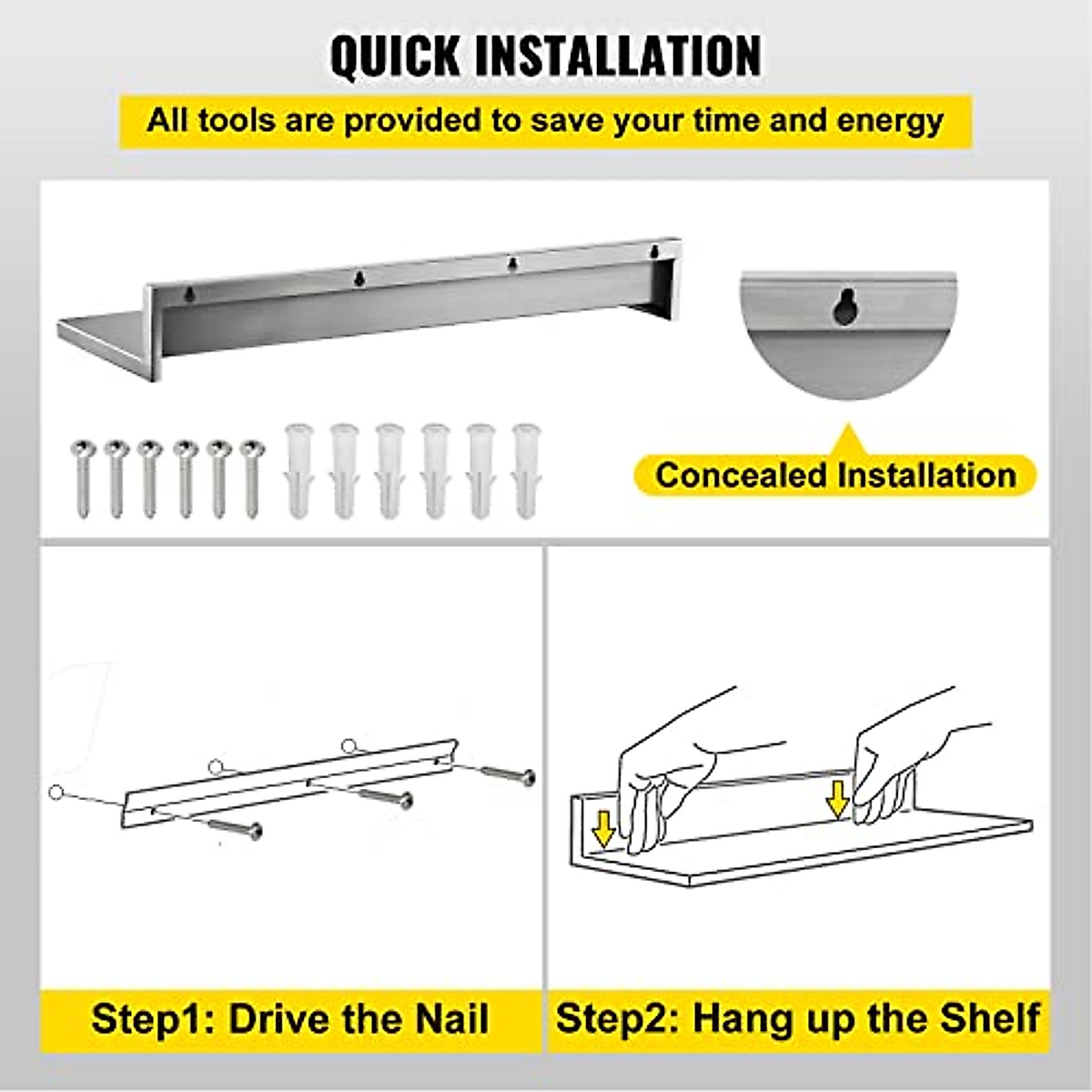 QUICK INSTALLATION

All tools are provided to save your time and energy

Concealed Installation

Step1: Drive the Nail

Step2: Hang up the Shelf