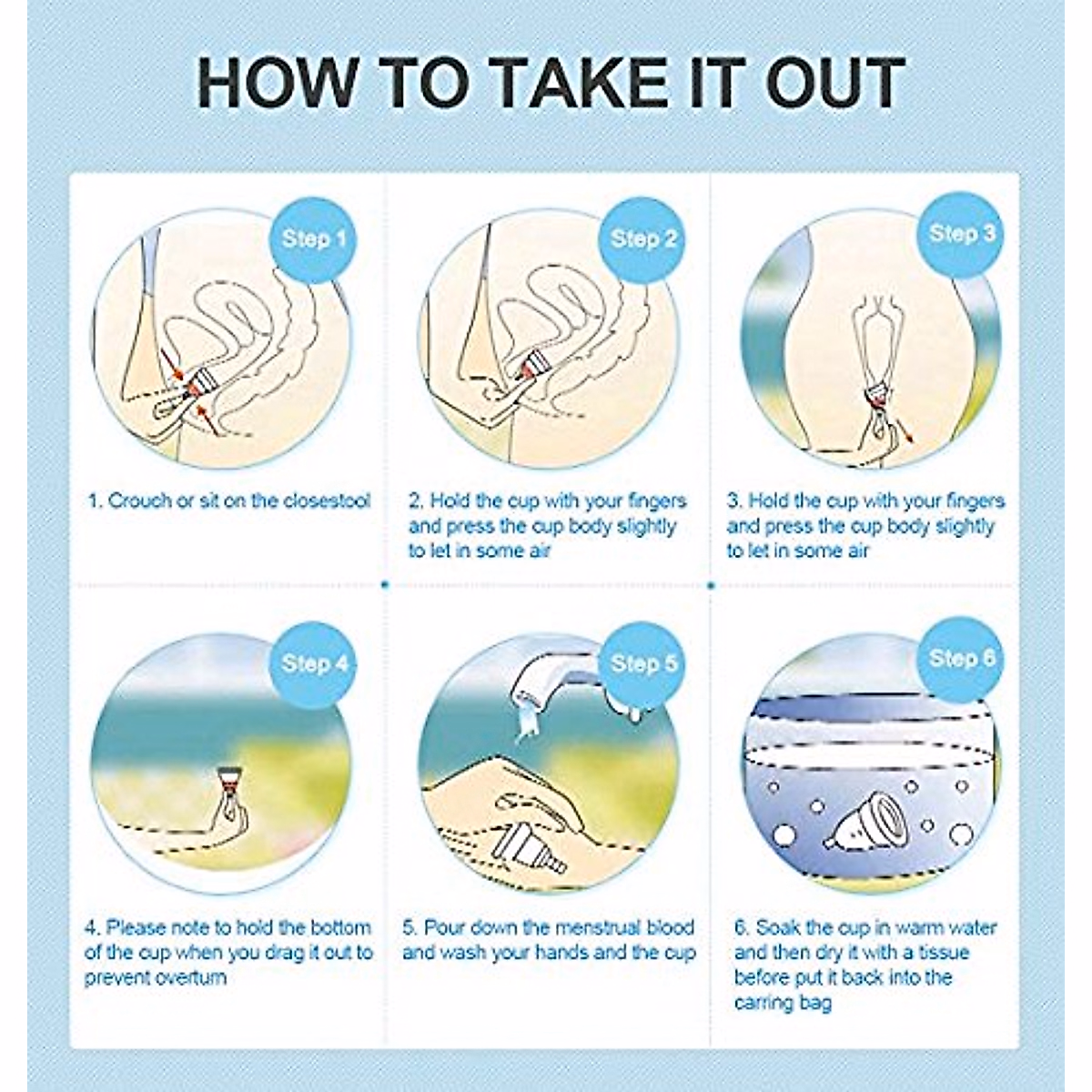 HOW TO TAKE IT OUT

Step 1

1. Crouch or sit on the closestool

Step 2

2. Hold the cup with your fingers and press the cup body slightly to let in some air

Step 3

3. Hold the cup with your fingers and press the cup body slightly to let in some air

Step 4

4. Please note to hold the bottom of the cup when you drag it out to prevent overturn

Step 5

5. Pour down the menstrual blood and wash your hands and the cup

Step 6

6. Soak the cup in warm water and then dry it with a tissue before put it back into the carring bag