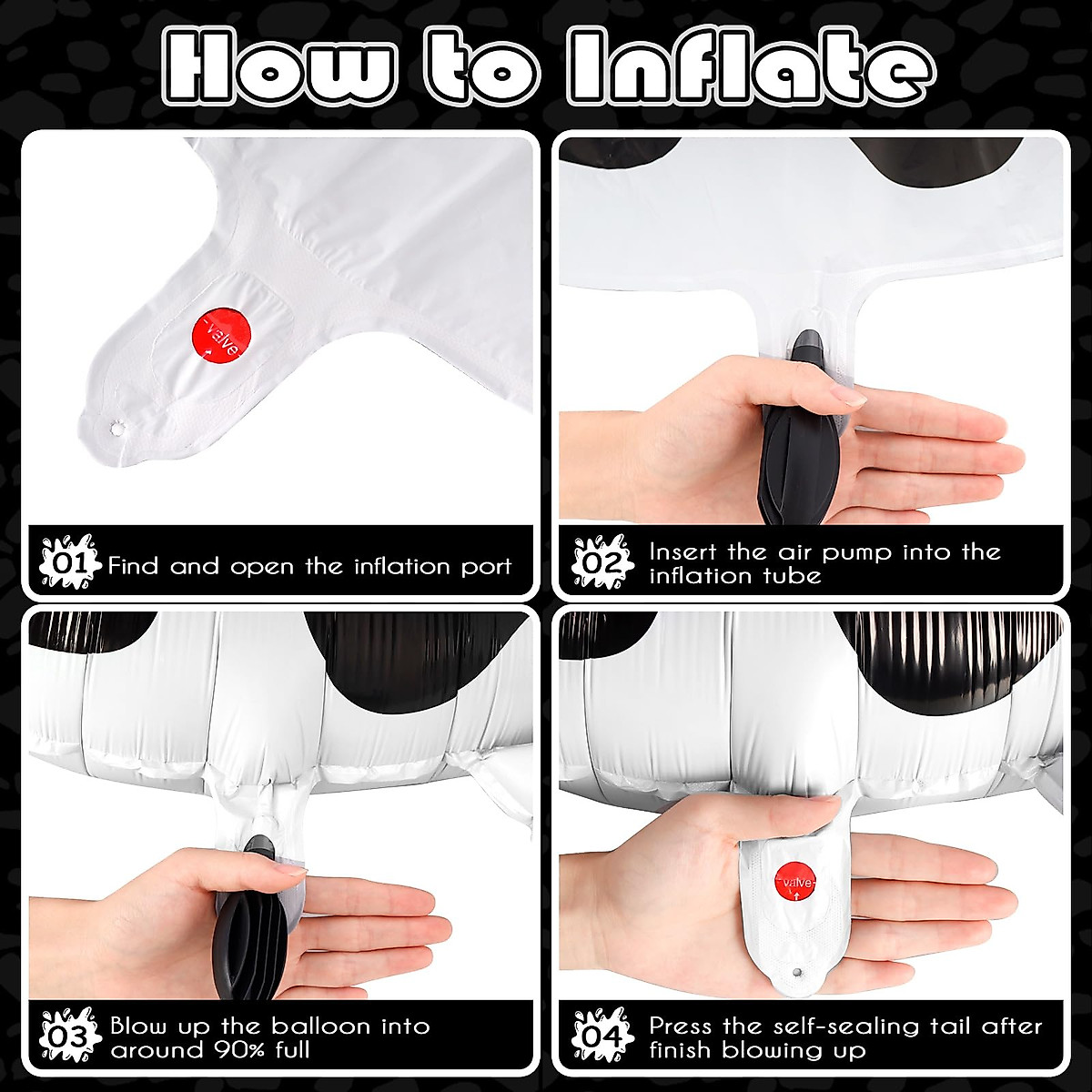 How to Inflate

valve

01 Find and open the inflation port

02 Insert the air pump into the inflation tube

03 Blow up the balloon into around 90% full

valve

04 Press the self-sealing tail after finish blowing up