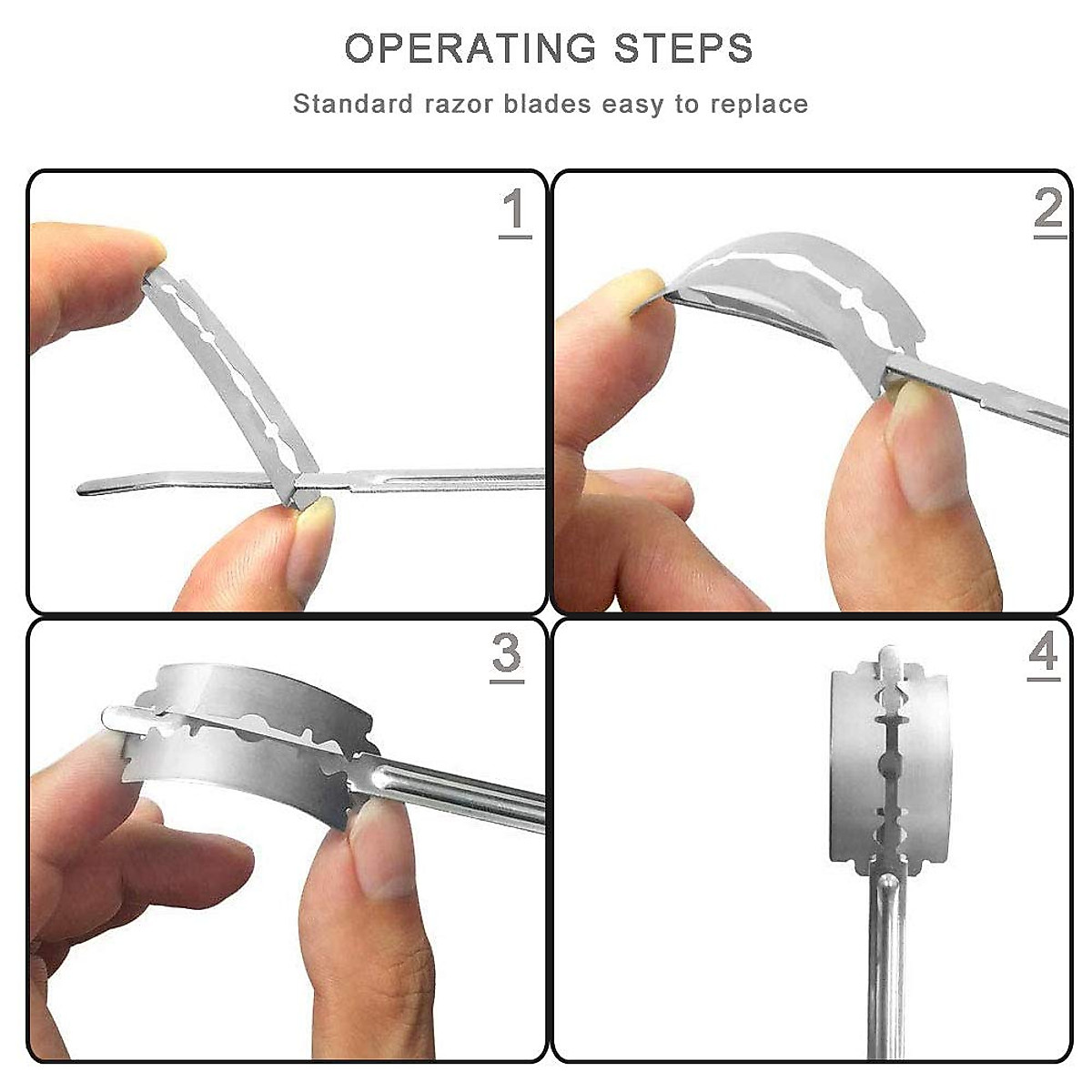 OPERATING STEPS

Standard razor blades easy to replace

1

2

3

4