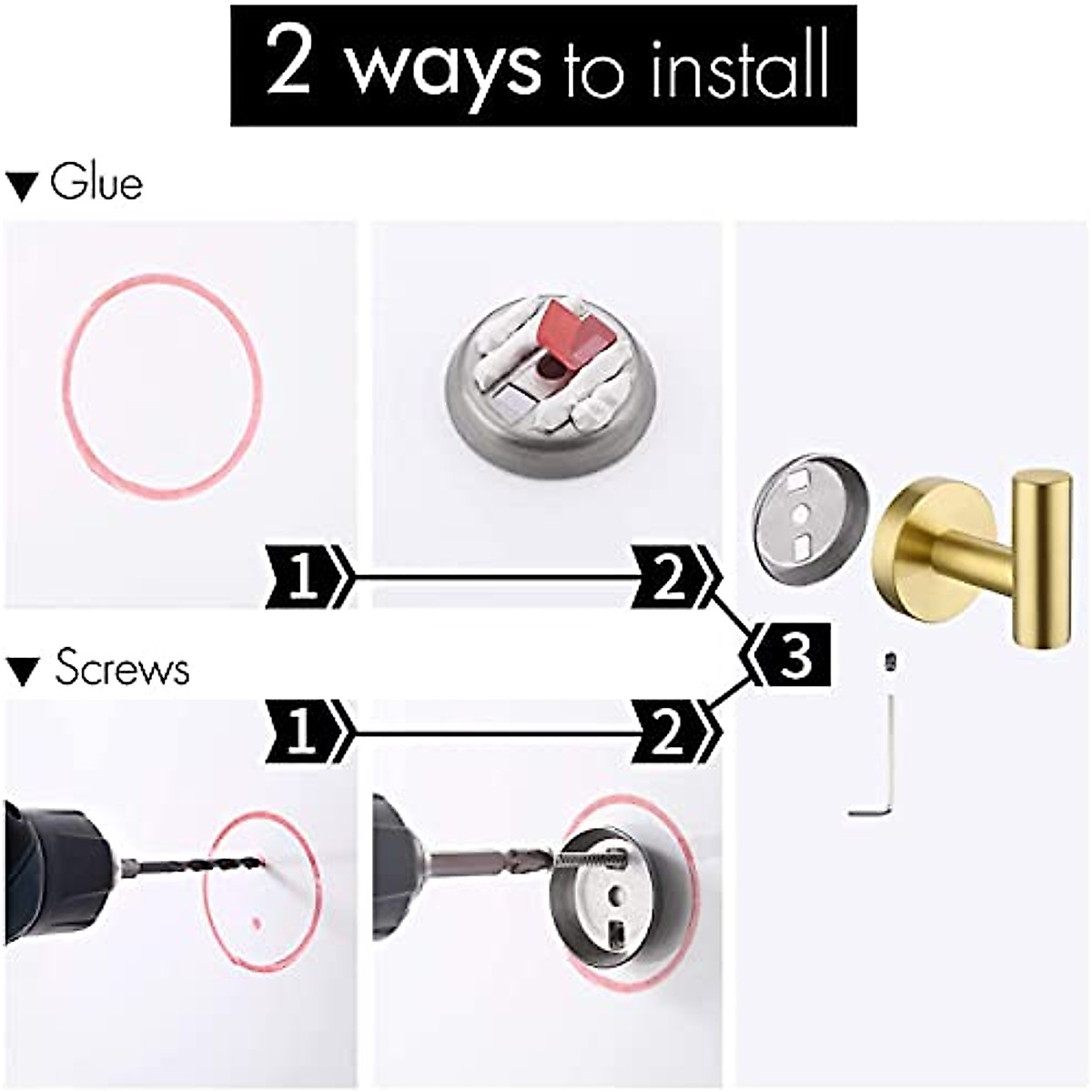 2 ways to install

▼ Glue

1

2

3

▼ Screws

1

2