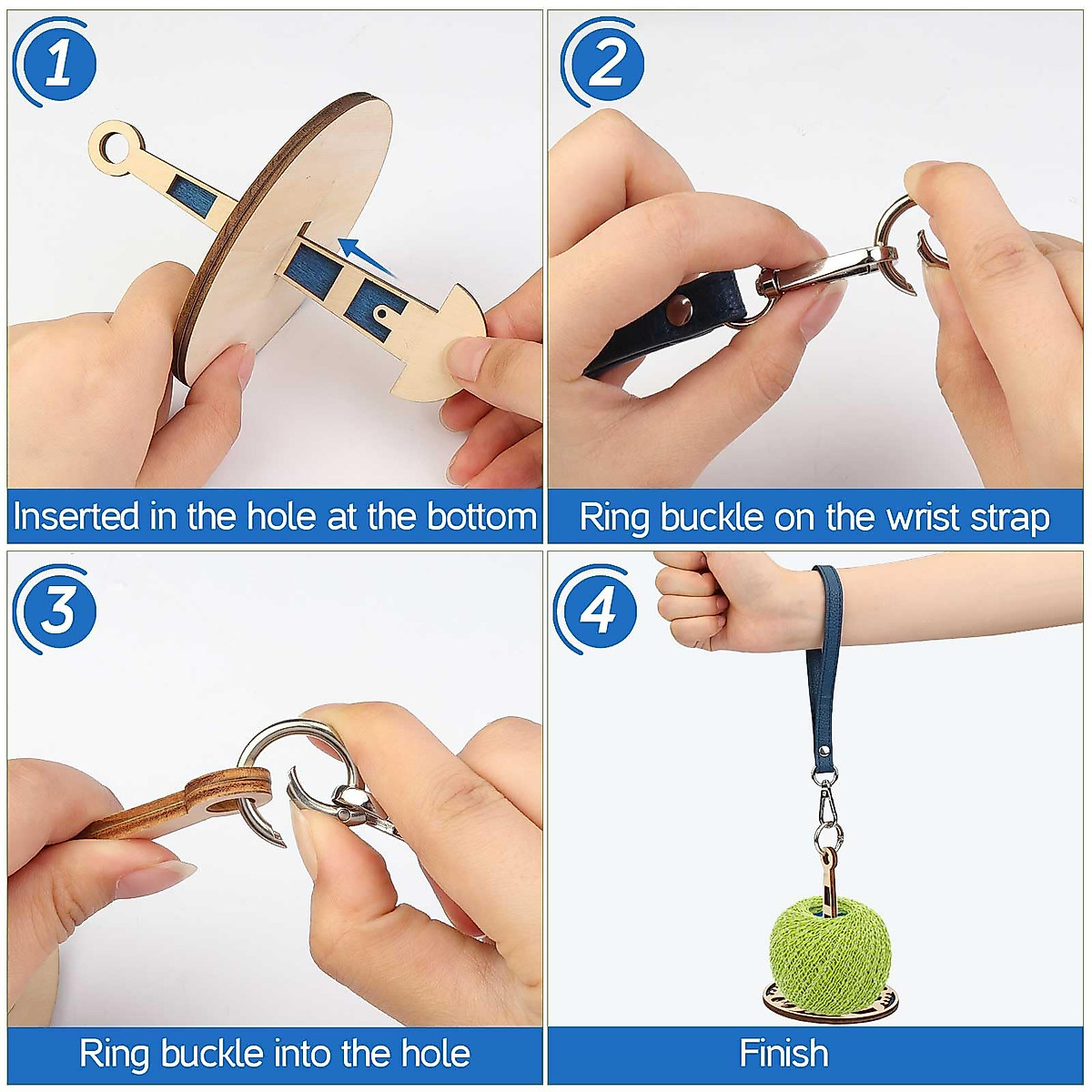 1

Inserted in the hole at the bottom

2

Ring buckle on the wrist strap

3

Ring buckle into the hole

4

Finish