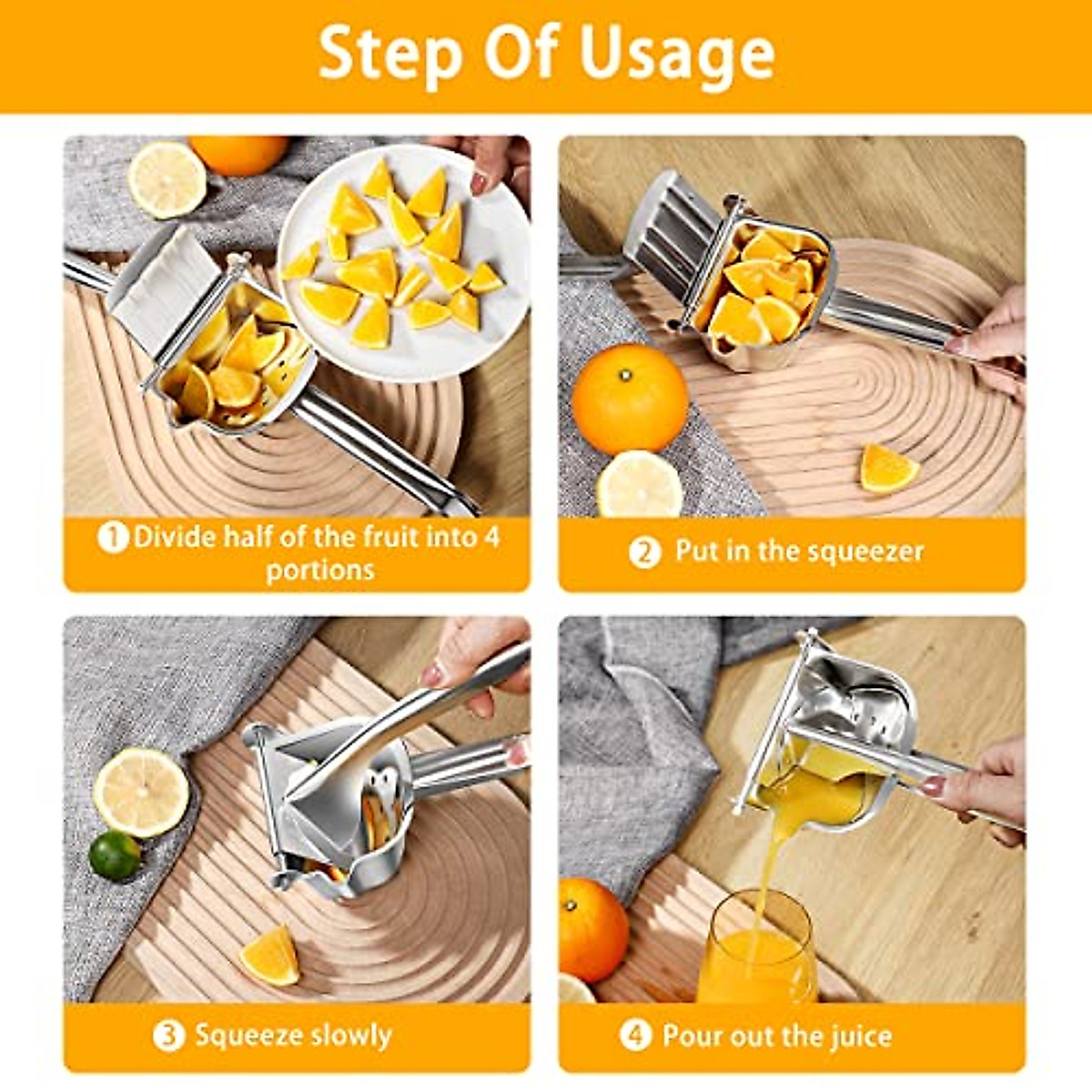 Step Of Usage

1 Divide half of the fruit into 4 portions

2 Put in the squeezer

3 Squeeze slowly

4 Pour out the juice