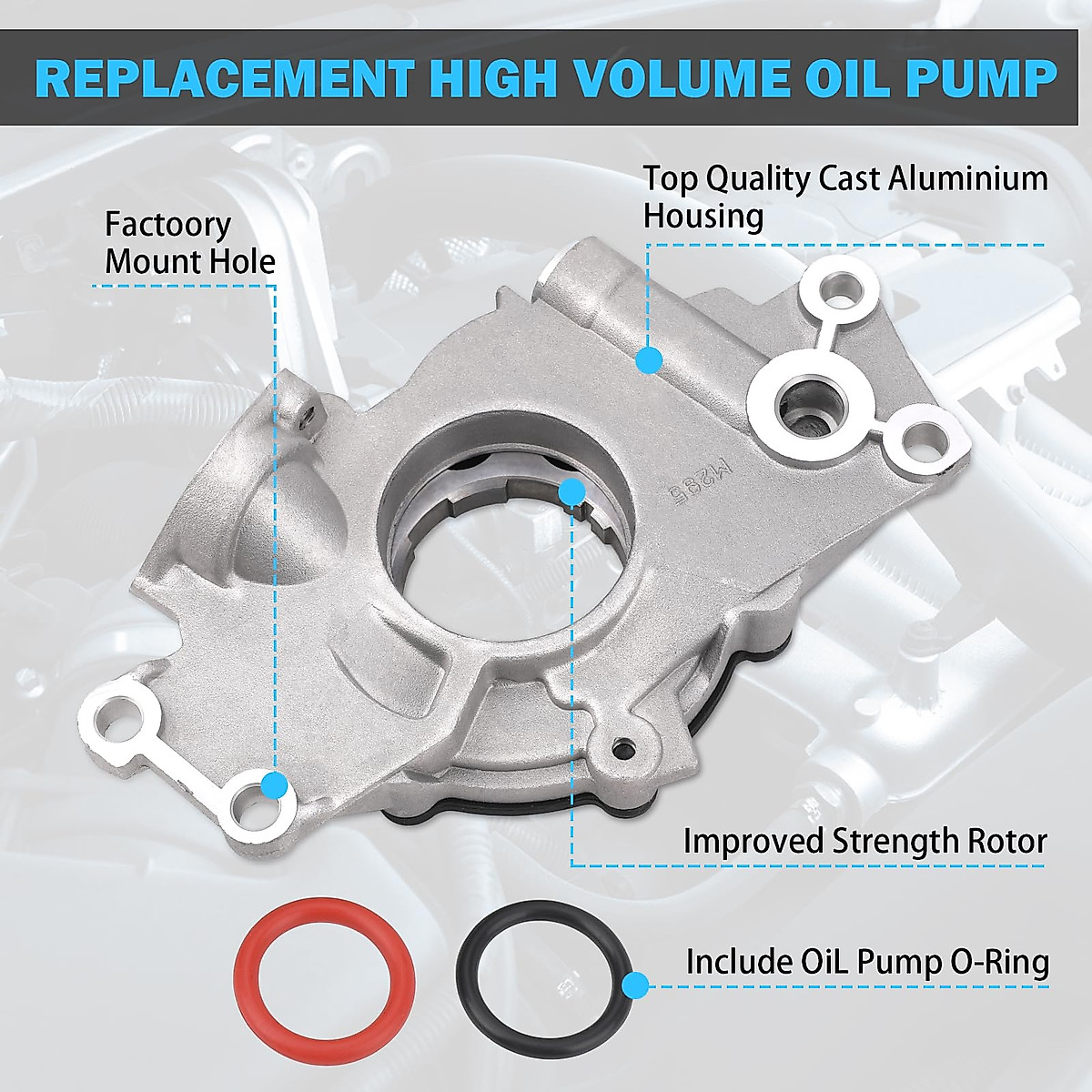 REPLACEMENT HIGH VOLUME OIL PUMP

Factoory Mount Hole

Top Quality Cast Aluminium Housing

M295

Improved Strength Rotor

Include OiL Pump O-Ring