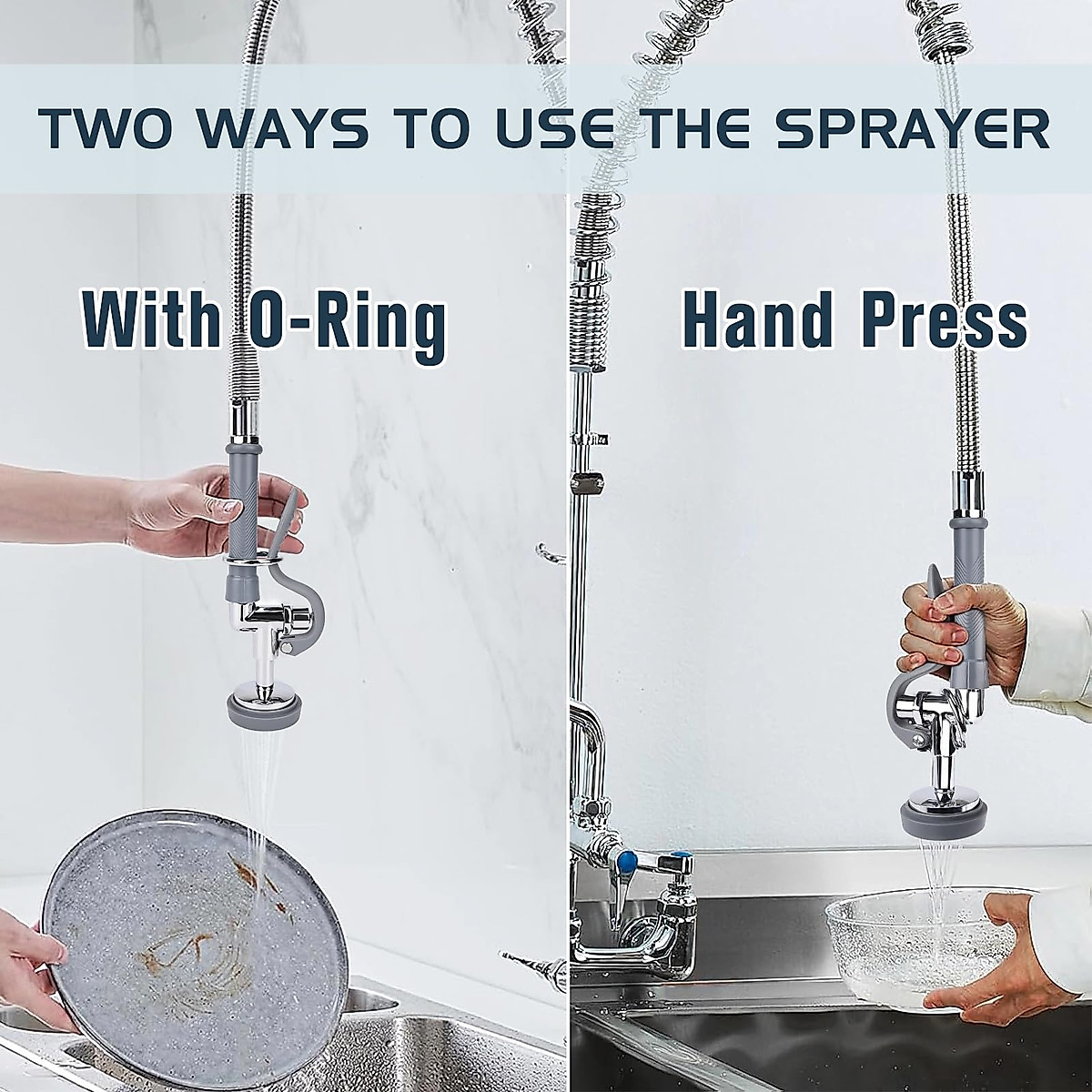 TWO WAYS TO USE THE SPRAYER

With O-Ring

Hand Press