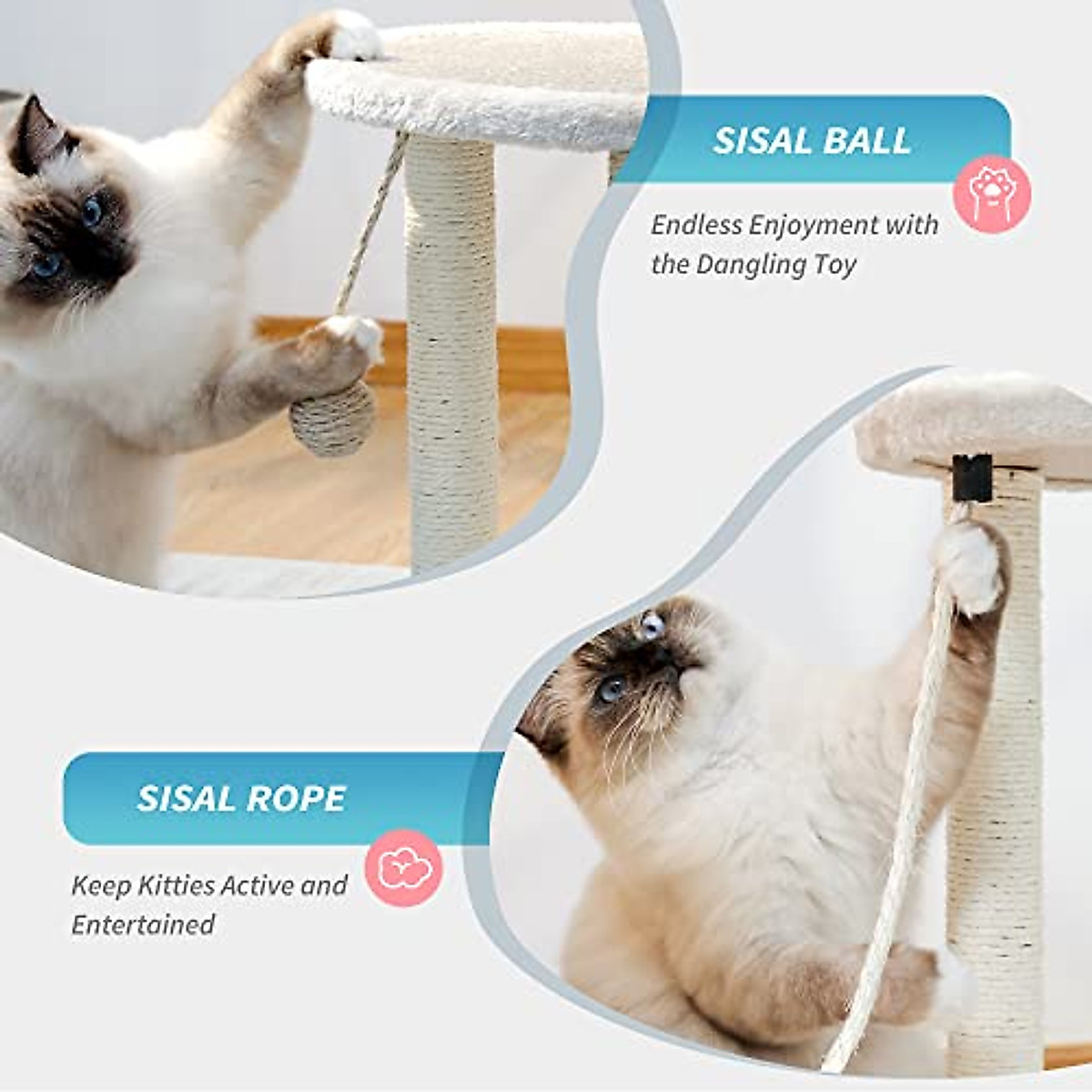 SISAL BALL

Endless Enjoyment with the Dangling Toy

SISAL ROPE

Keep Kitties Active and Entertained