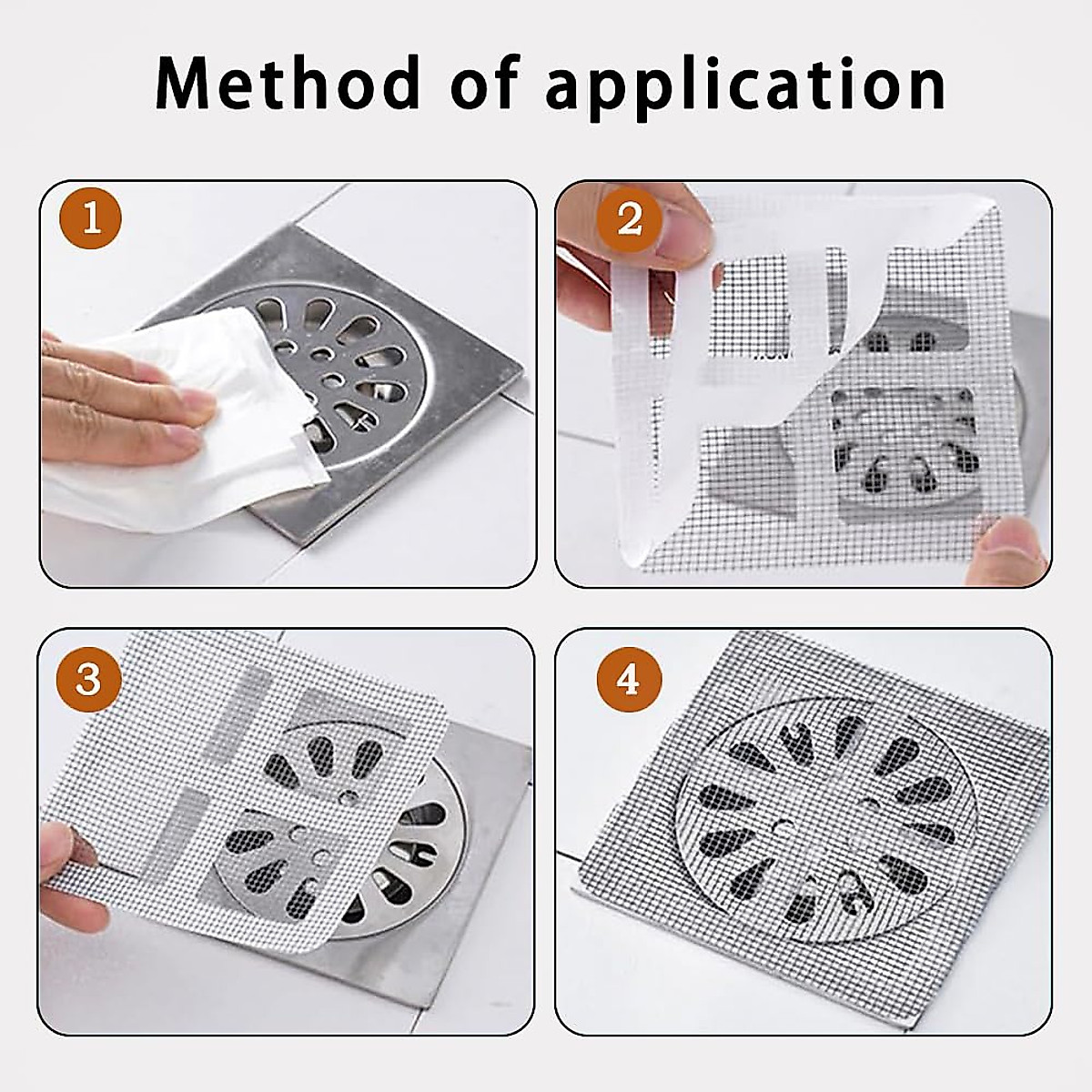 Method of application

1

2

3

4