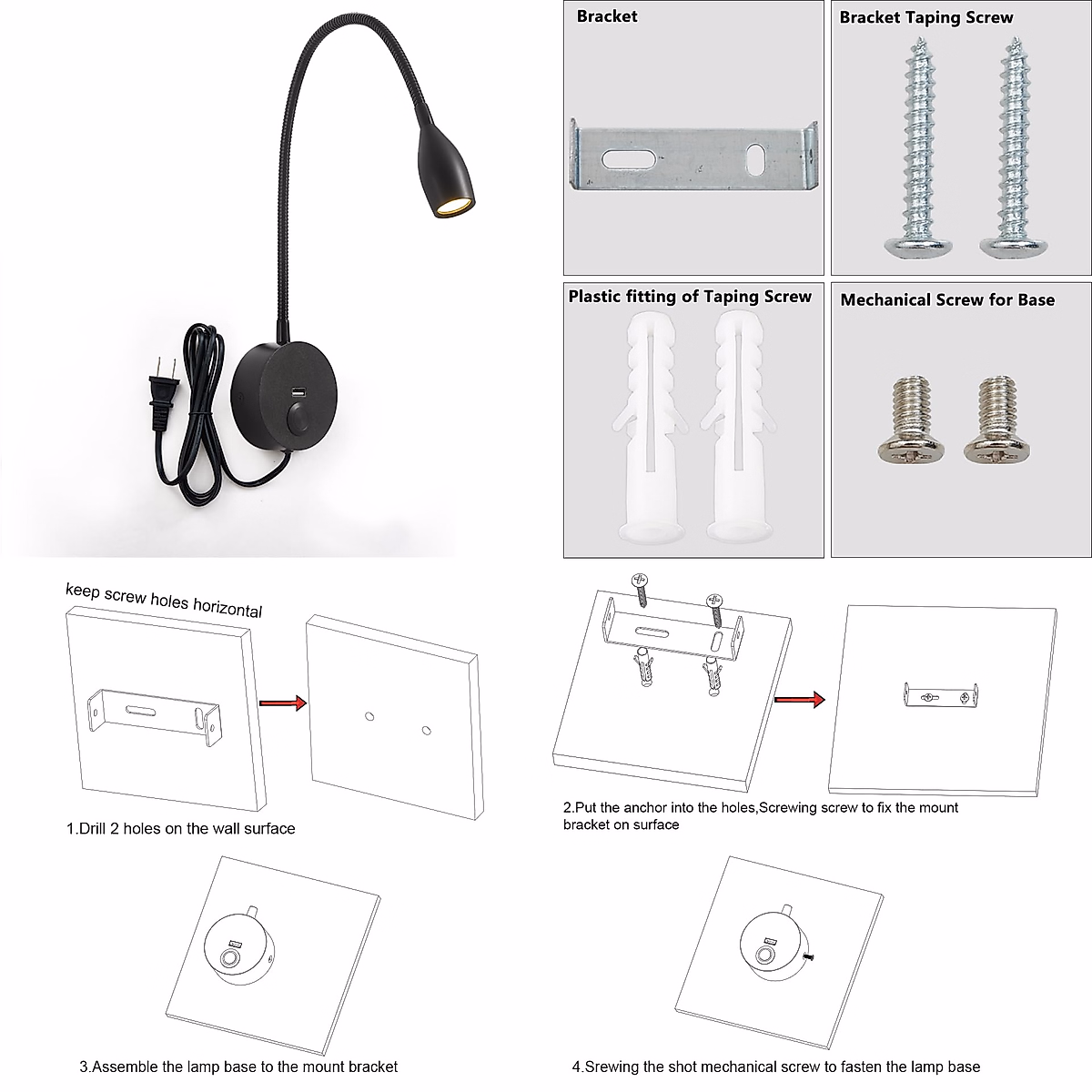 Bracket

Bracket Taping Screw

Plastic fitting of Taping Screw

Mechanical Screw for Base

keep screw holes horizontal

1.Drill 2 holes on the wall surface

2.Put the anchor into the holes,Screwing screw to fix the mount bracket on surface

3.Assemble the lamp base to the mount bracket

4.Srewing the shot mechanical screw to fasten the lamp base