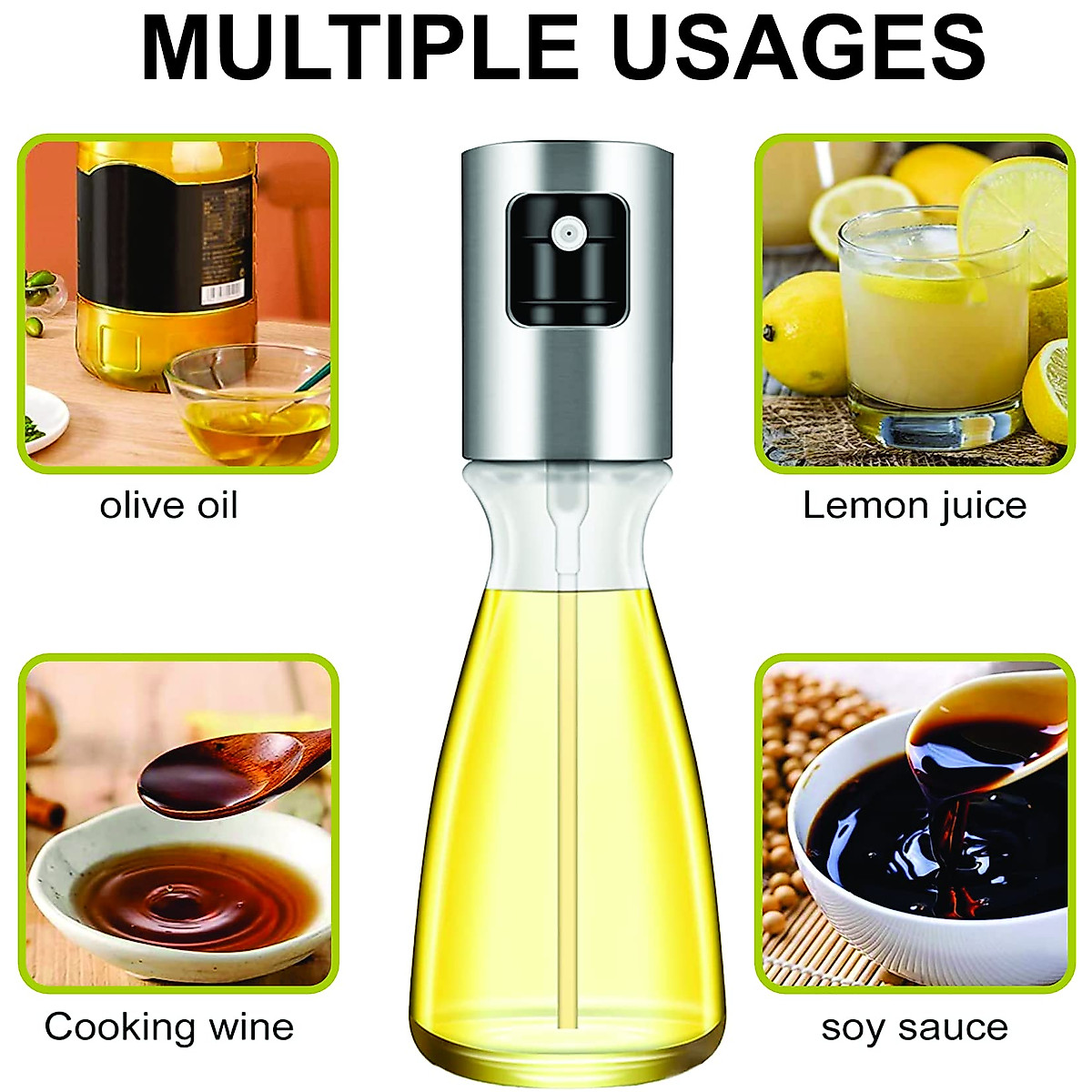 MULTIPLE USAGES

olive oil

Lemon juice

Cooking wine

soy sauce