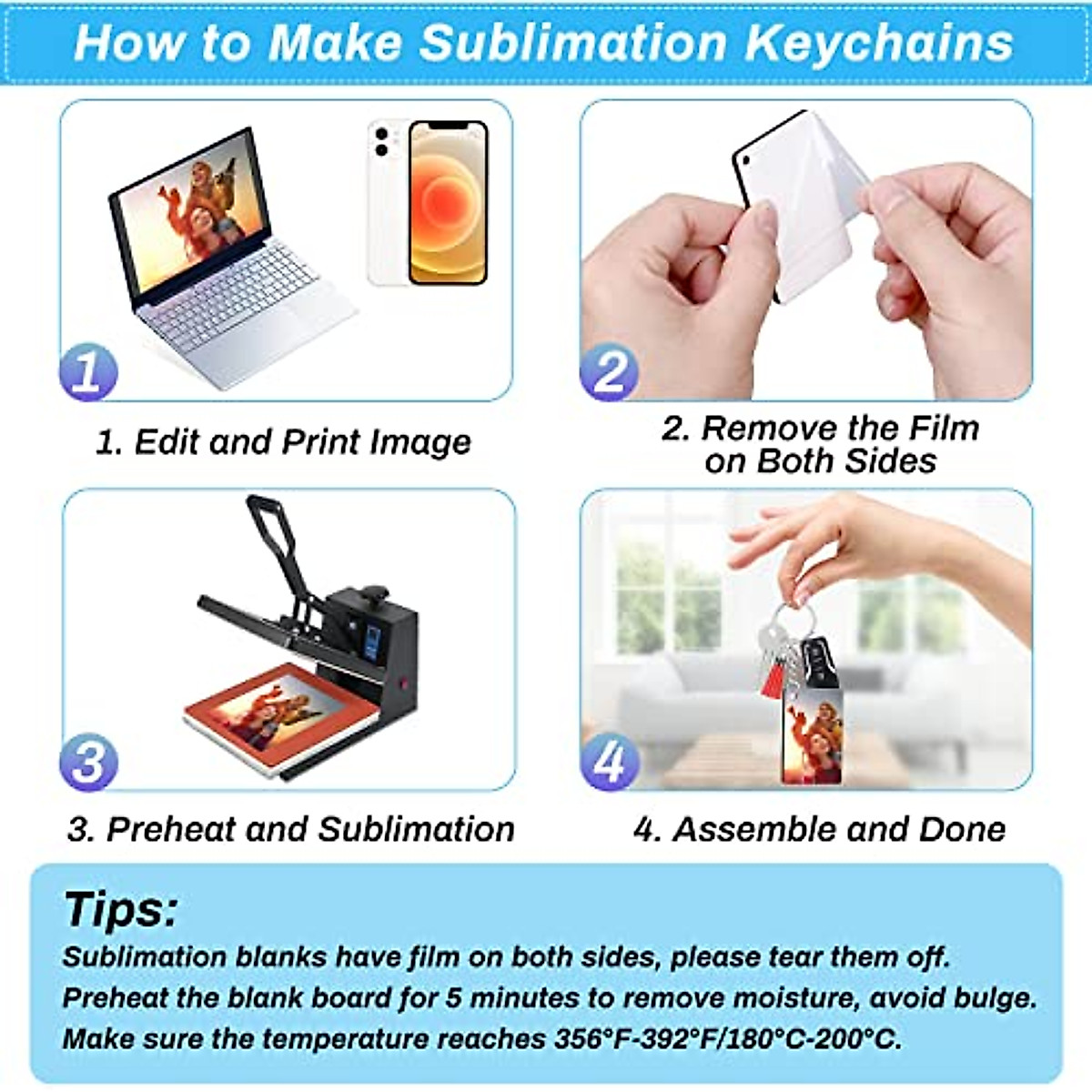 How to Make Sublimation Keychains

1

1. Edit and Print Image

2

2. Remove the Film on Both Sides

3

3. Preheat and Sublimation

4

4. Assemble and Done

Tips:
Sublimation blanks have film on both sides, please tear them off.
Preheat the blank board for 5 minutes to remove moisture, avoid bulge.
Make sure the temperature reaches 356°F-392°F/180°C-200°C.