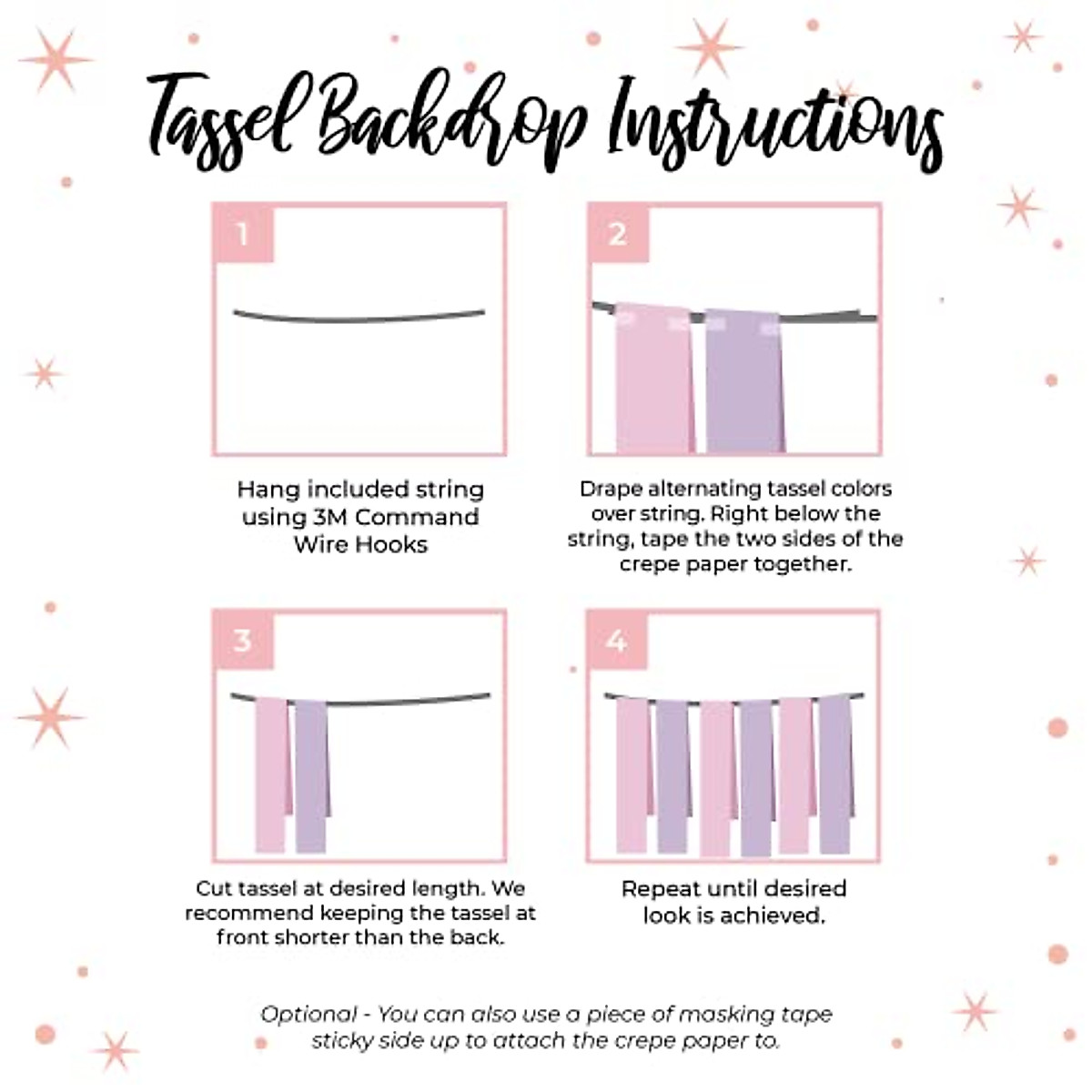 Tassel Backdrop Instructions

1

Hang included string using 3M Command Wire Hooks

2

Drape alternating tassel colors over string. Right below the string, tape the two sides of the crepe paper together.

3

Cut tassel at desired length. We recommend keeping the tassel at front shorter than the back.

4

Repeat until desired look is achieved.

Optional - You can also use a piece of masking tape sticky side up to attach the crepe paper to.