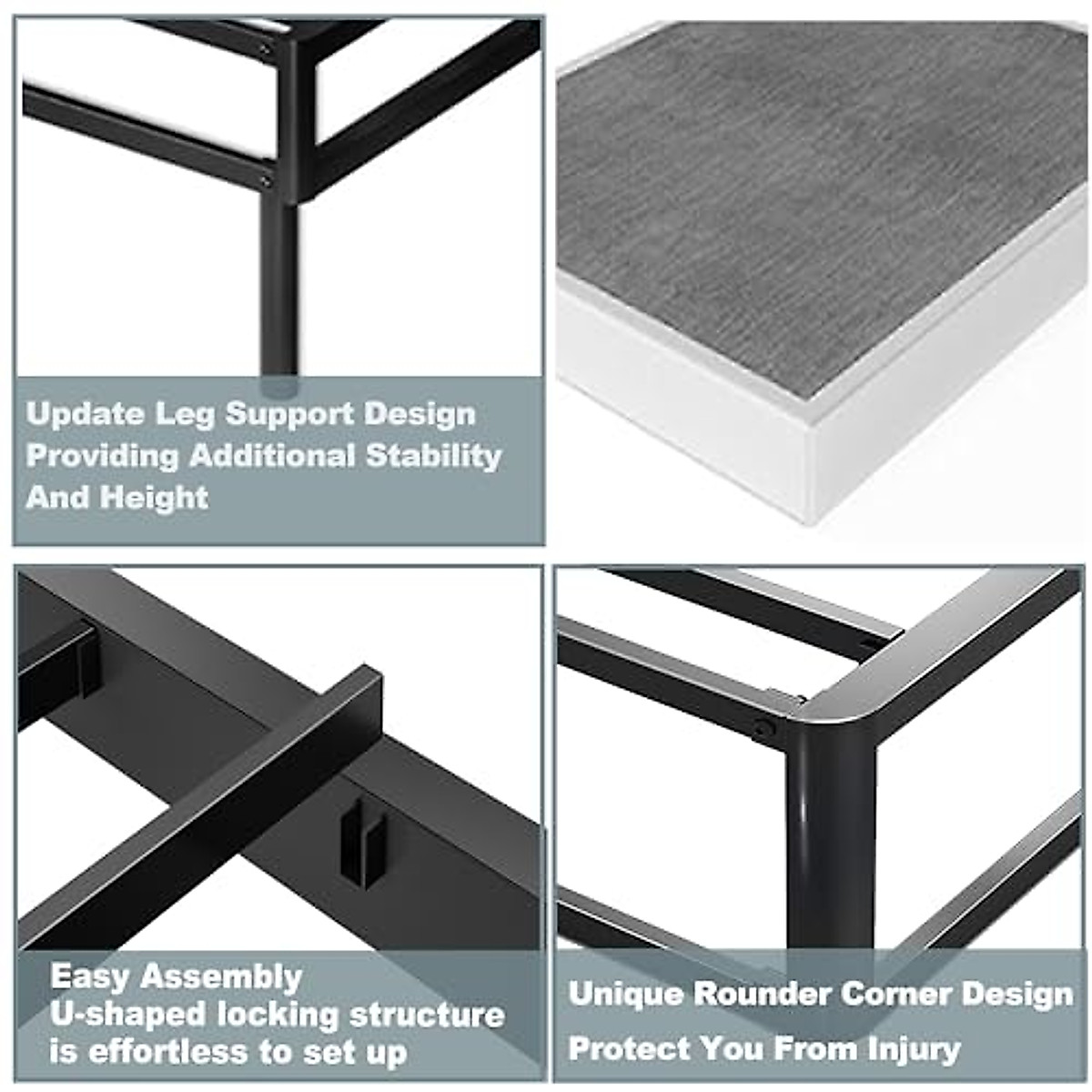 Update Leg Support Design
Providing Additional Stability
And Height

Easy Assembly
U-shaped locking structure
is effortless to set up

Unique Rounder Corner Design
Protect You From Injury