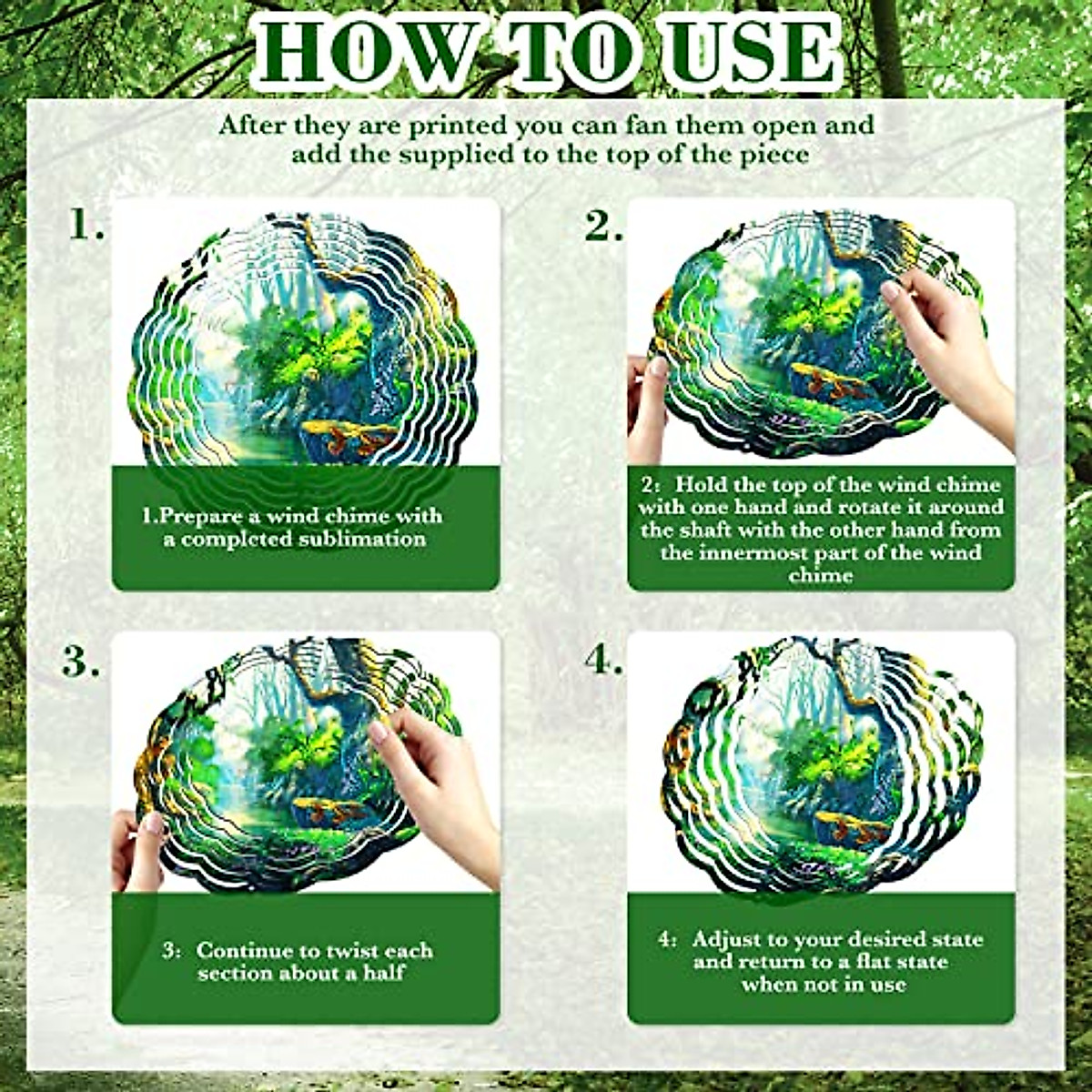 HOW TO USE

After they are printed you can fan them open and add the supplied to the top of the piece

1.

1.Prepare a wind chime with a completed sublimation

2.

2: Hold the top of the wind chime with one hand and rotate it around the shaft with the other hand from the innermost part of the wind chime

3.

3: Continue to twist each section about a half

4.

4: Adjust to your desired state and return to a flat state when not in use