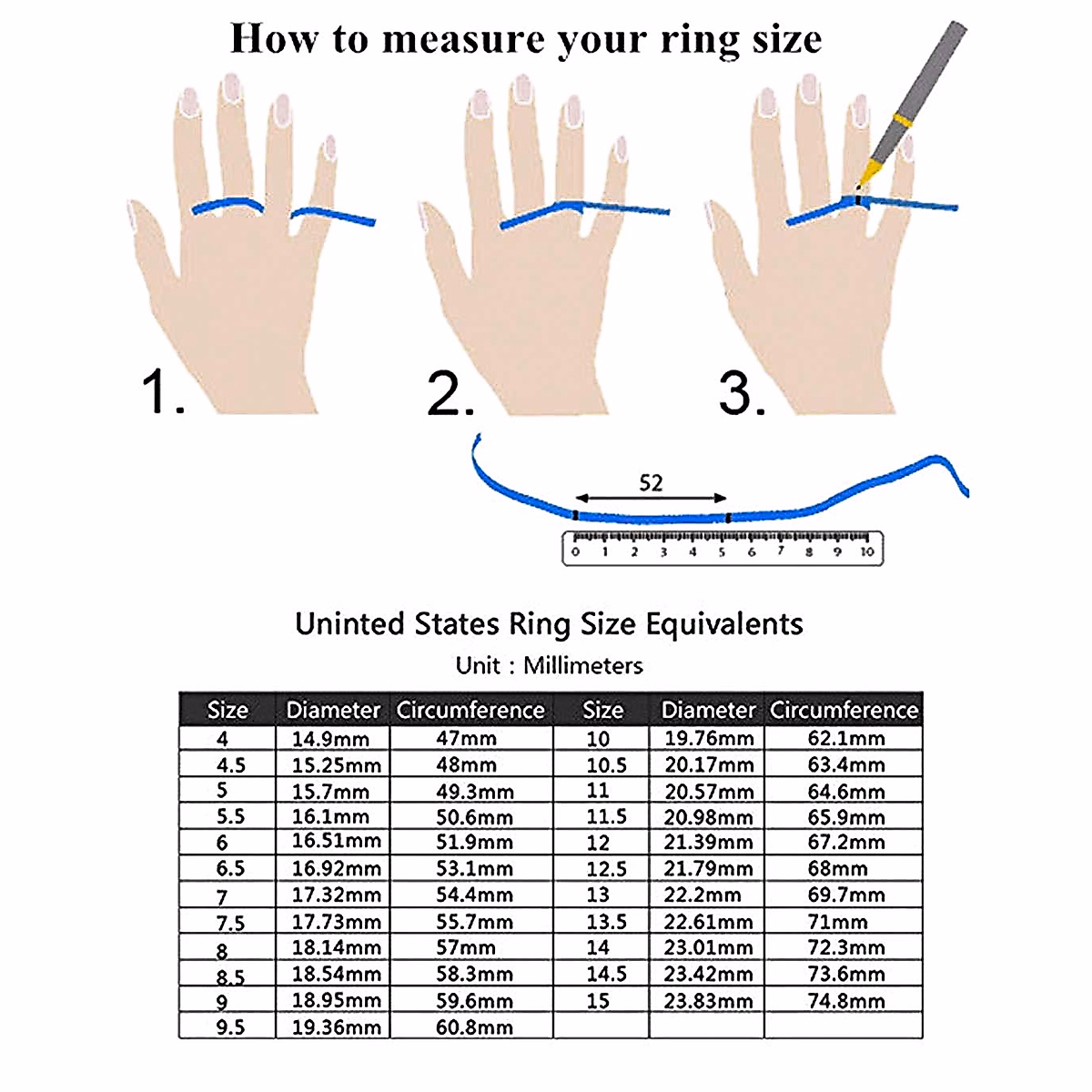 How to measure your ring size

1.

2.

3.

52

0 1 2 3 4 5 6 7 8 9 10

Uninted States Ring Size Equivalents

Unit : Millimeters

| Size | Diameter | Circumference | Size | Diameter | Circumference |
|---|---|---|---|---|---|
| 4 | 14.9mm | 47mm | 10 | 19.76mm | 62.1mm |
| 4.5 | 15.25mm | 48mm | 10.5 | 20.17mm | 63.4mm |
| 5 | 15.7mm | 49.3mm | 11 | 20.57mm | 64.6mm |
| 5.5 | 16.1mm | 50.6mm | 11.5 | 20.98mm | 65.9mm |
| 6 | 16.51mm | 51.9mm | 12 | 21.39mm | 67.2mm |
| 6.5 | 16.92mm | 53.1mm | 12.5 | 21.79mm | 68mm |
| 7 | 17.32mm | 54.4mm | 13 | 22.2mm | 69.7mm |
| 7.5 | 17.73mm | 55.7mm | 13.5 | 22.61mm | 71mm |
| 8 | 18.14mm | 57mm | 14 | 23.01mm | 72.3mm |
| 8.5 | 18.54mm | 58.3mm | 14.5 | 23.42mm | 73.6mm |
| 9 | 18.95mm | 59.6mm | 15 | 23.83mm | 74.8mm |
| 9.5 | 19.36mm | 60.8mm | | | |