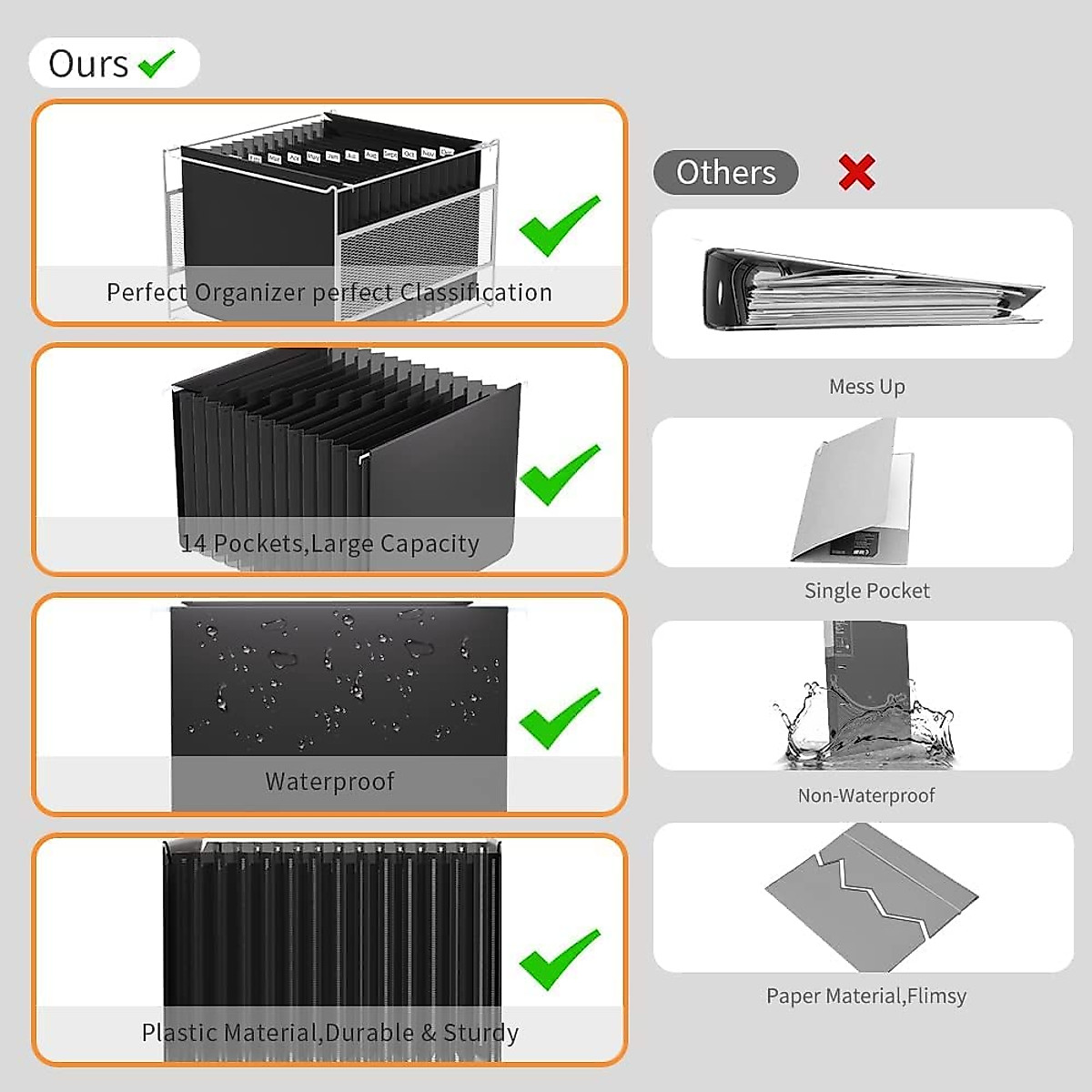 Ours

Perfect Organizer perfect Classification

14 Pockets,Large Capacity

Waterproof

Plastic Material,Durable & Sturdy

Others

Mess Up

Single Pocket

Non-Waterproof

Paper Material,Flimsy