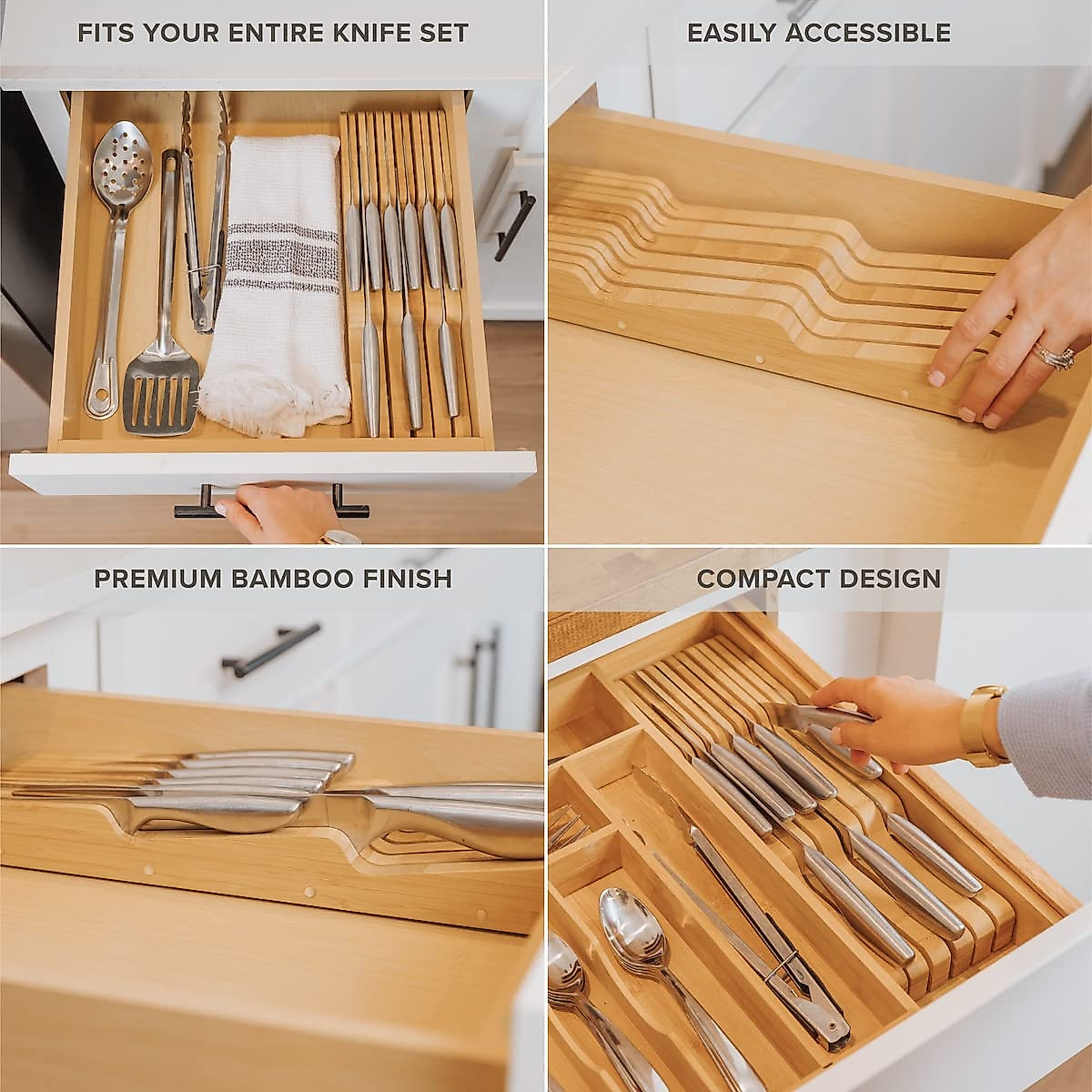 FITS YOUR ENTIRE KNIFE SET

EASILY ACCESSIBLE

PREMIUM BAMBOO FINISH

COMPACT DESIGN