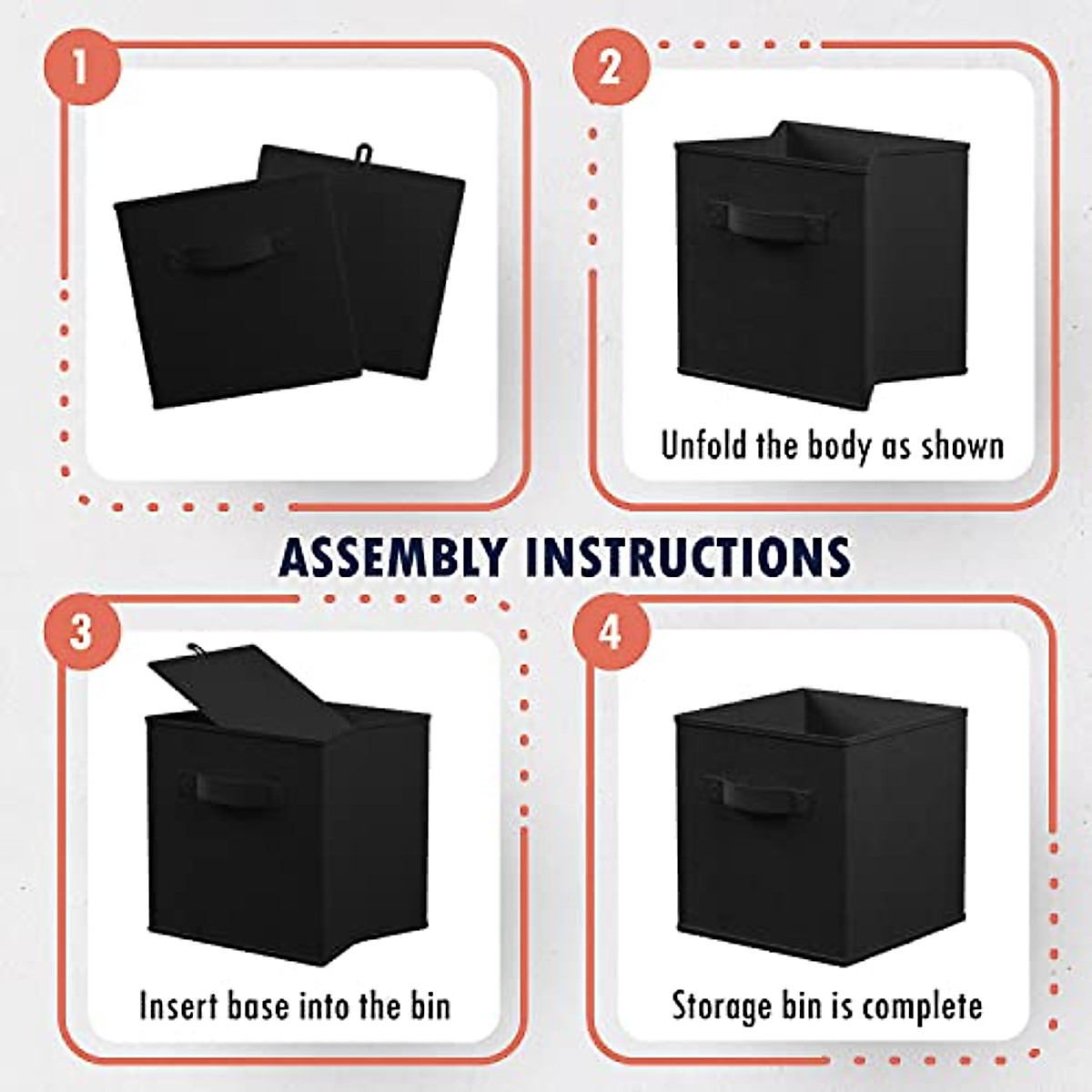 1

2

Unfold the body as shown

ASSEMBLY INSTRUCTIONS

3

Insert base into the bin

4

Storage bin is complete