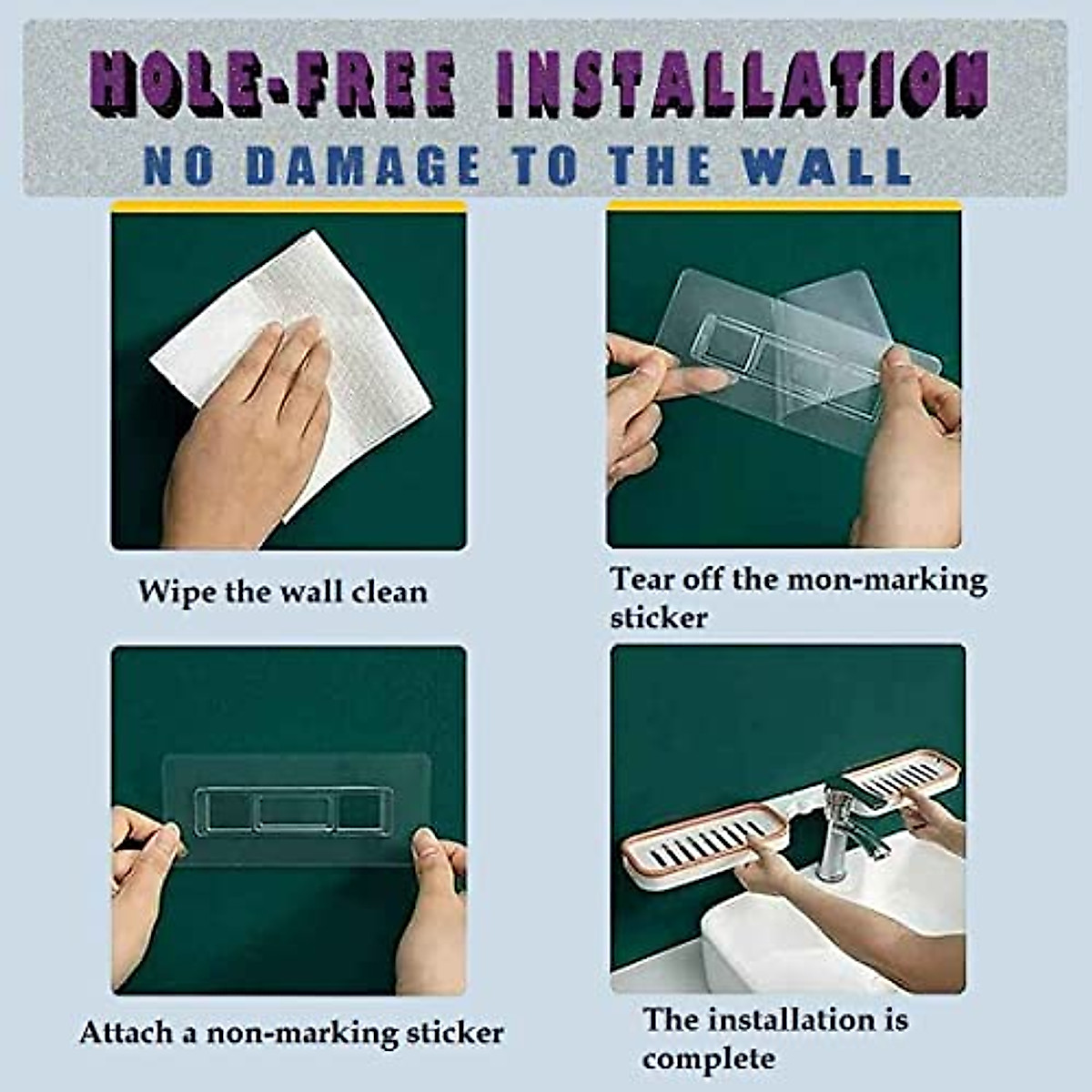 HOLE-FREE INSTALLATION
NO DAMAGE TO THE WALL

Wipe the wall clean

Tear off the mon-marking sticker

Attach a non-marking sticker

The installation is complete