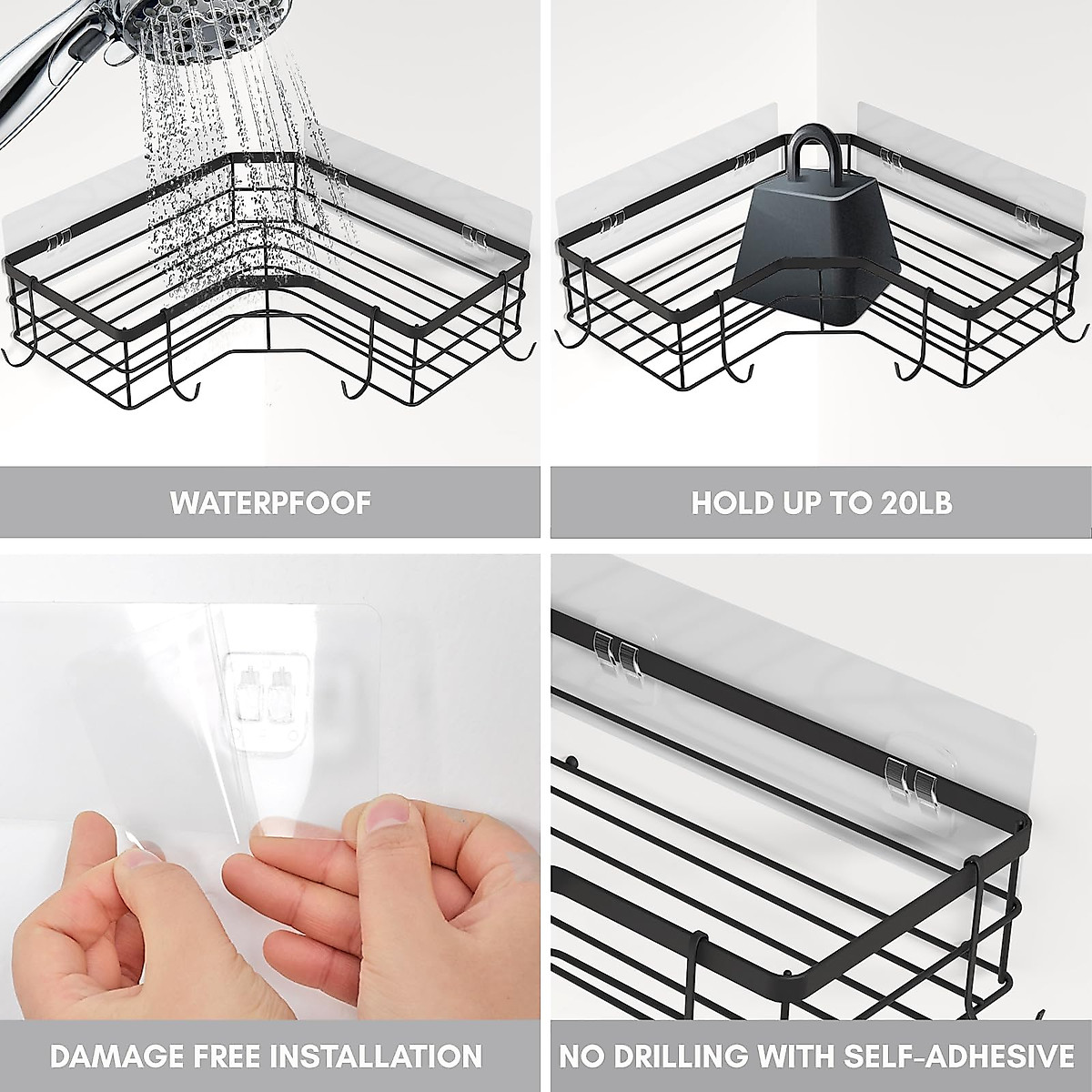 WATERPFOOF

HOLD UP TO 20LB

DAMAGE FREE INSTALLATION

NO DRILLING WITH SELF-ADHESIVE