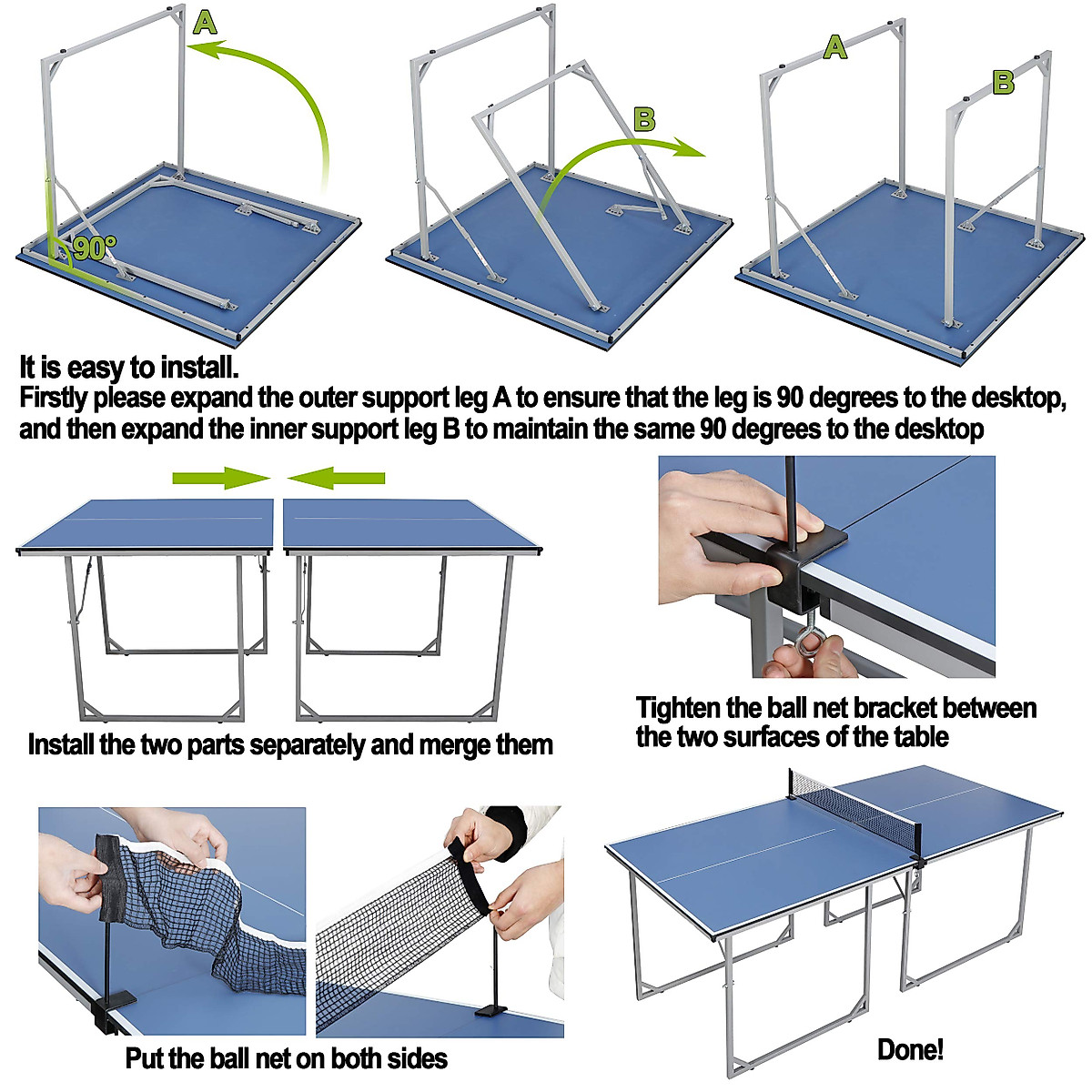 A

90°

B

A

B

It is easy to install.
Firstly please expand the outer support leg A to ensure that the leg is 90 degrees to the desktop, and then expand the inner support leg B to maintain the same 90 degrees to the desktop

Install the two parts separately and merge them

Tighten the ball net bracket between the two surfaces of the table

Put the ball net on both sides

Done!