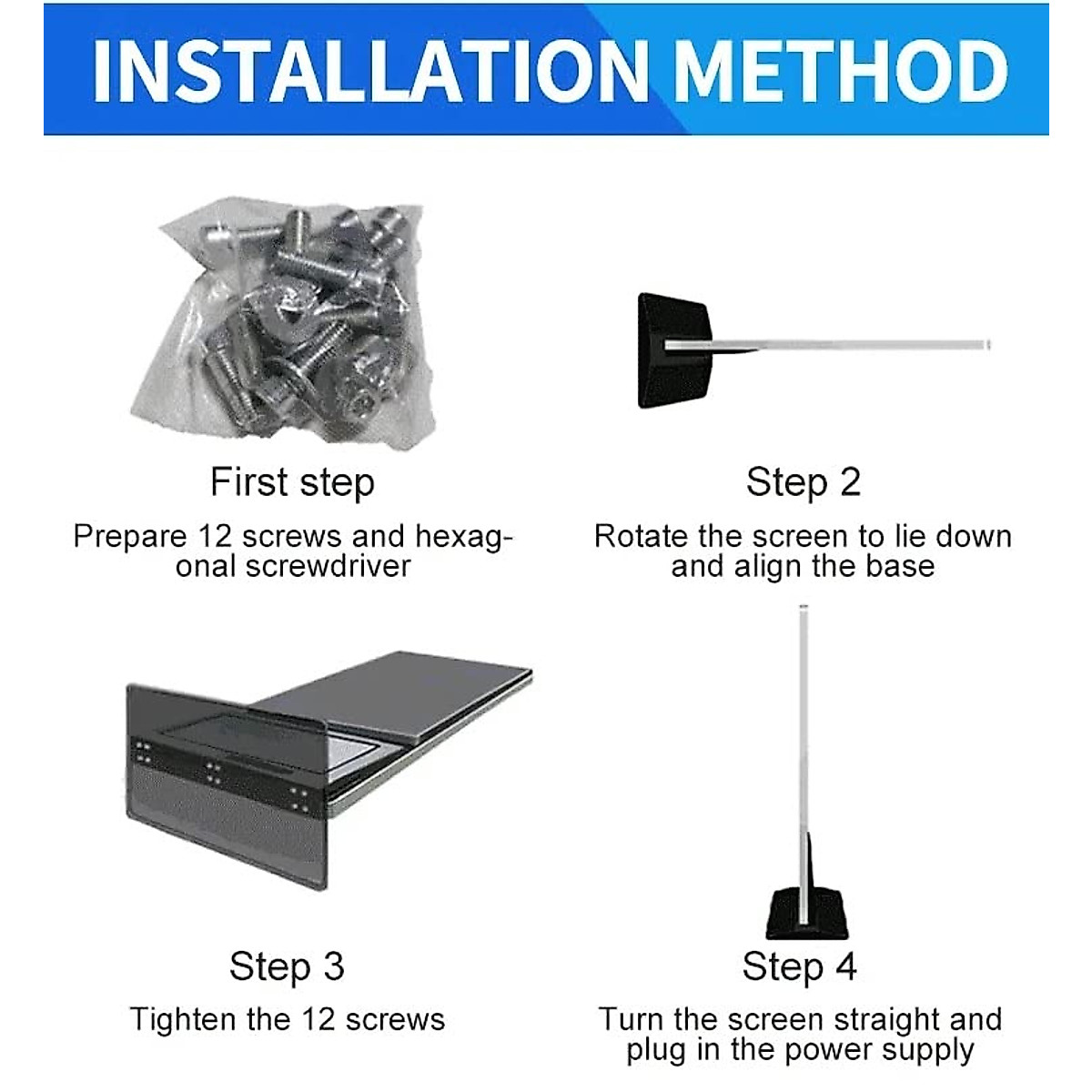 INSTALLATION METHOD

First step

Prepare 12 screws and hexagonal screwdriver

Step 2

Rotate the screen to lie down and align the base

Step 3

Tighten the 12 screws

Step 4

Turn the screen straight and plug in the power supply