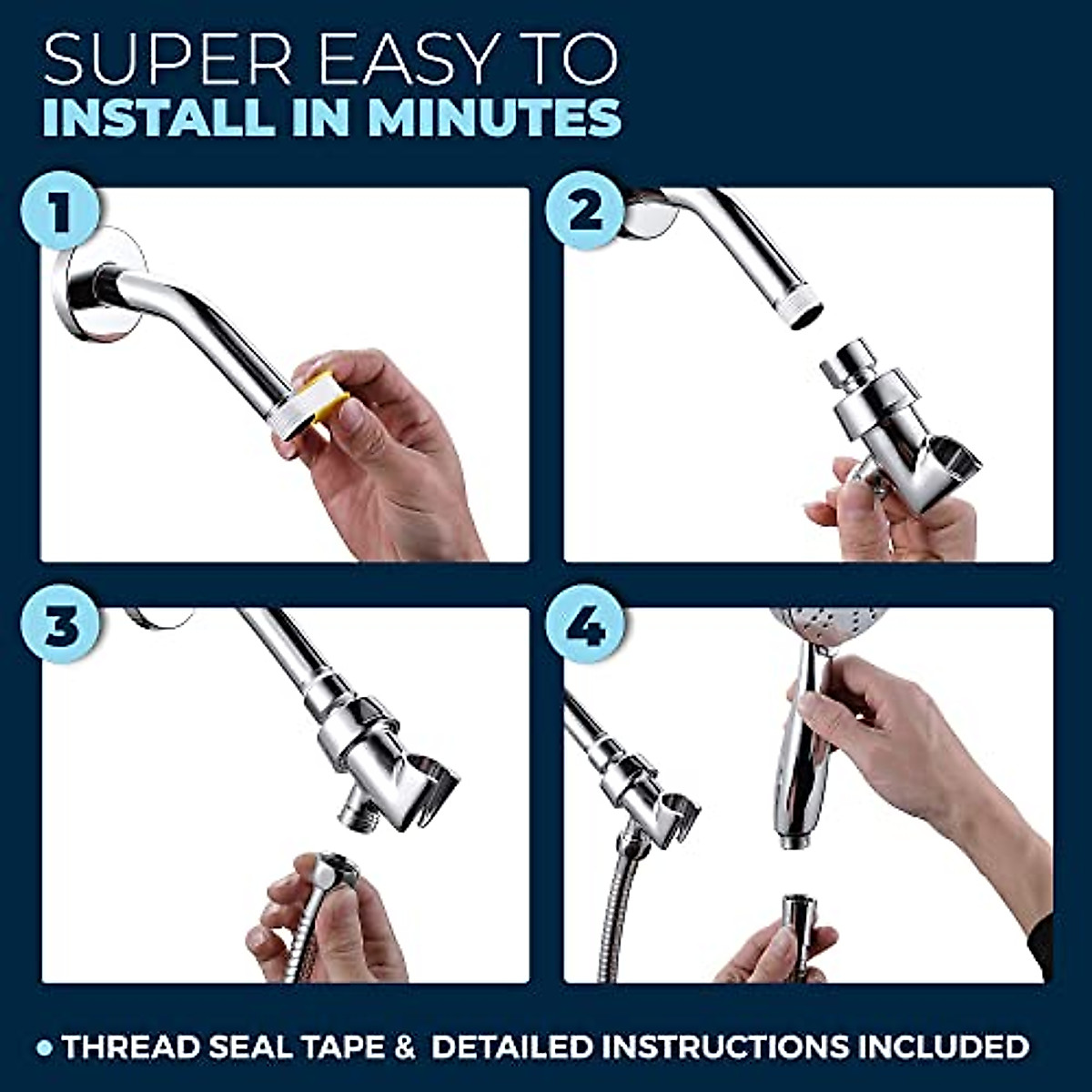 SUPER EASY TO
INSTALL IN MINUTES

1

2

3

4

• THREAD SEAL TAPE & DETAILED INSTRUCTIONS INCLUDED