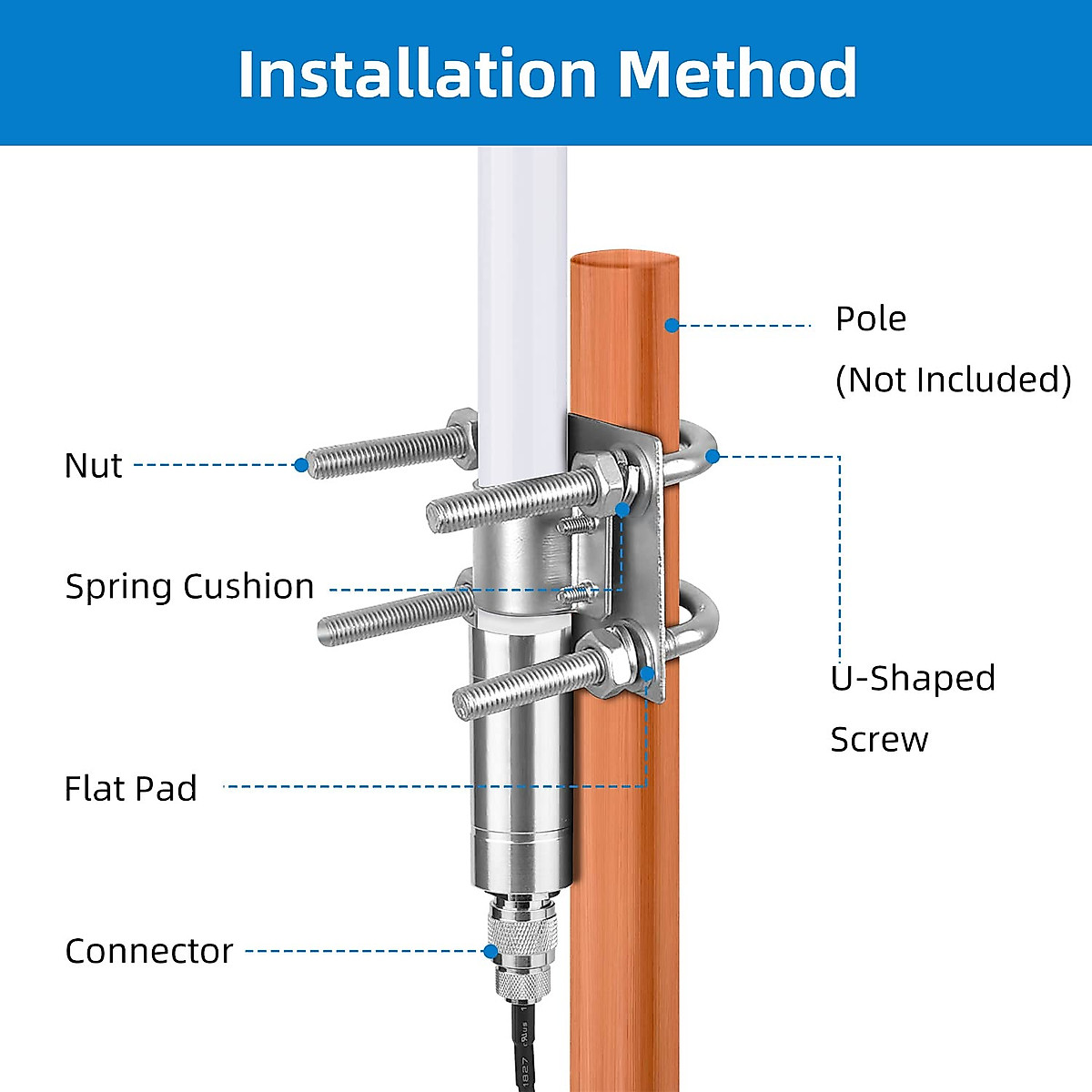 Installation Method

Pole
(Not Included)

Nut

Spring Cushion

U-Shaped
Screw

Flat Pad

Connector