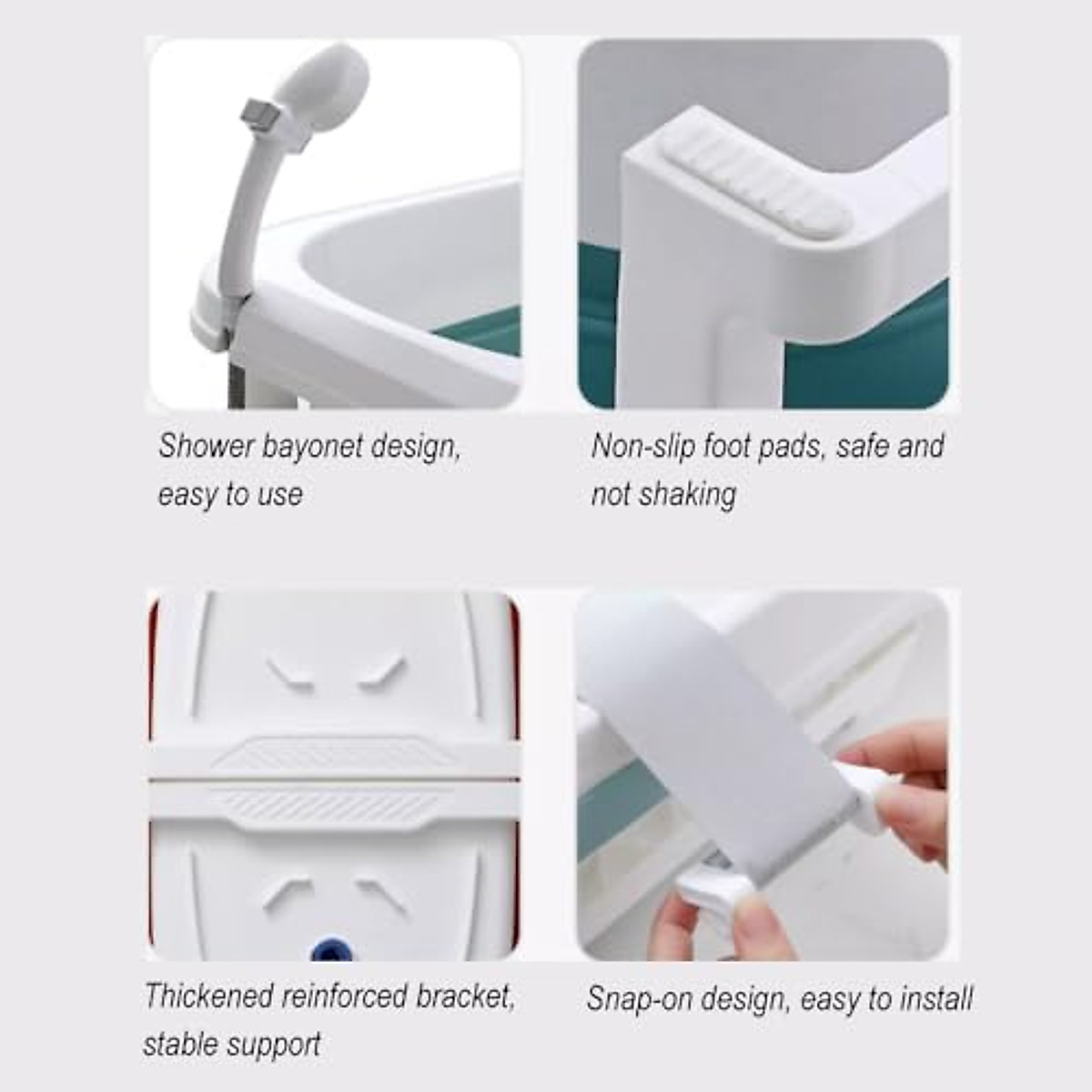 Shower bayonet design, easy to use

Non-slip foot pads, safe and not shaking

Thickened reinforced bracket, stable support

Snap-on design, easy to install