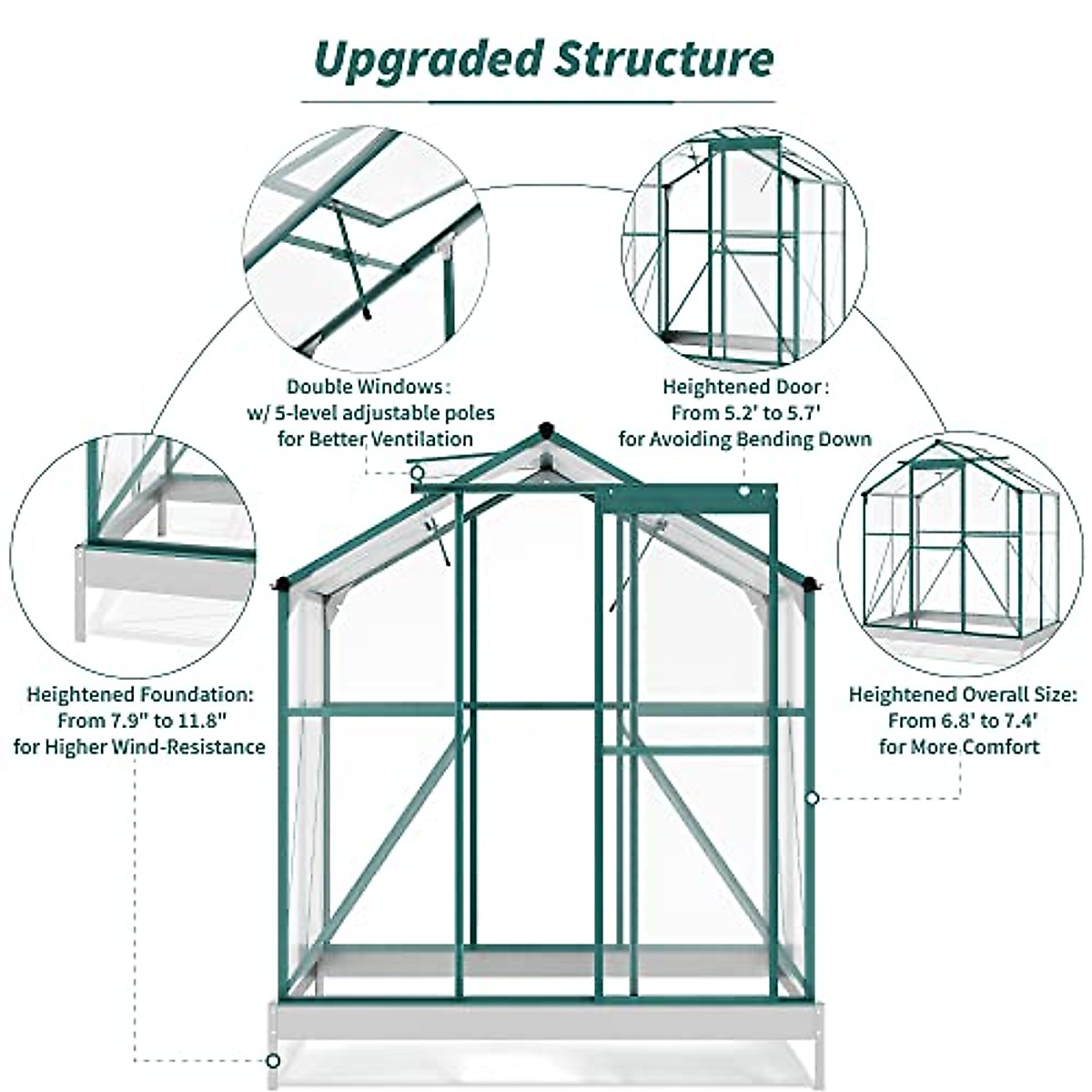 Upgraded Structure

Double Windows:
w/ 5-level adjustable poles
for Better Ventilation

Heightened Door:
From 5.2' to 5.7'
for Avoiding Bending Down

Heightened Foundation:
From 7.9" to 11.8"
for Higher Wind-Resistance

Heightened Overall Size:
From 6.8' to 7.4'
for More Comfort