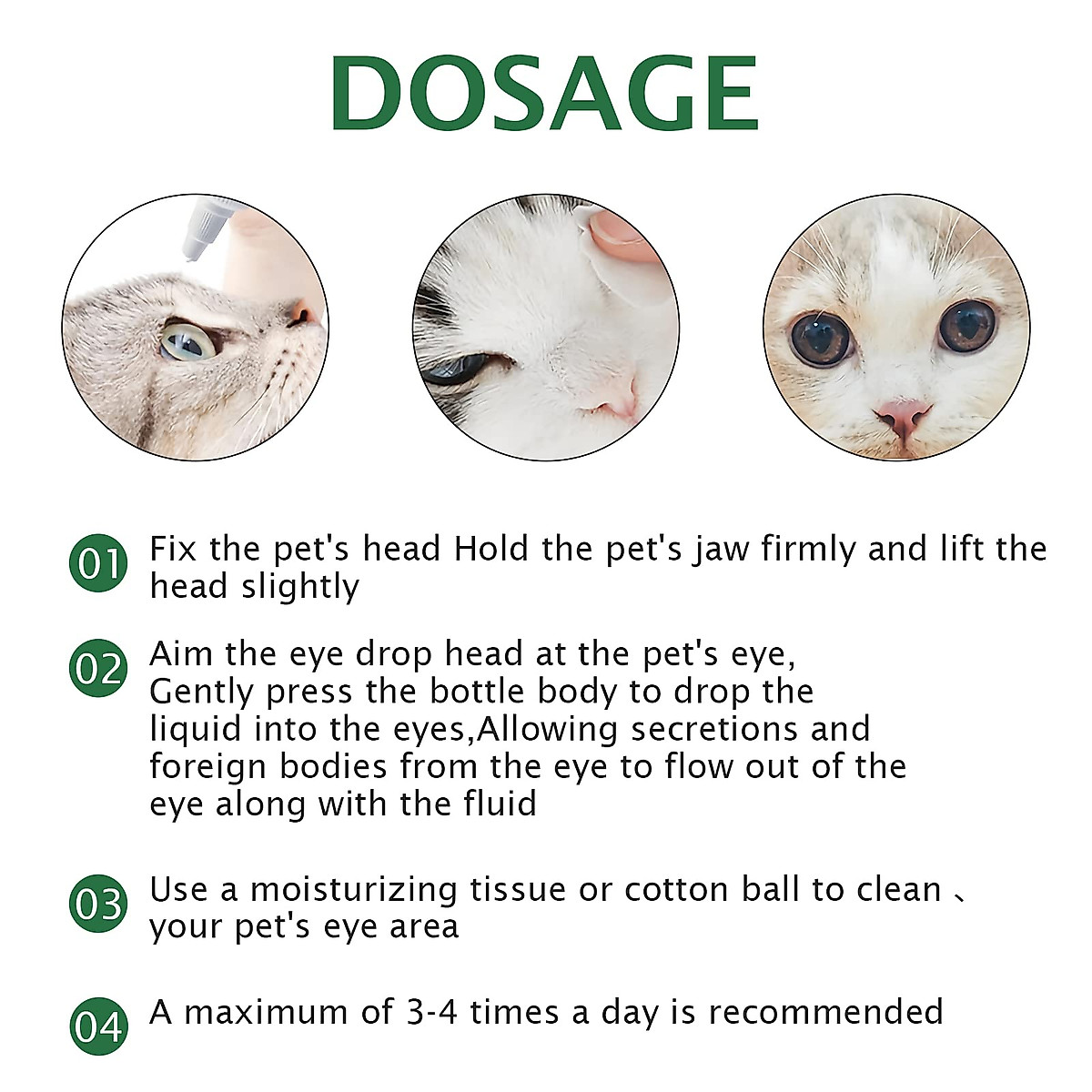 DOSAGE

01 Fix the pet's head Hold the pet's jaw firmly and lift the head slightly

02 Aim the eye drop head at the pet's eye, Gently press the bottle body to drop the liquid into the eyes,Allowing secretions and foreign bodies from the eye to flow out of the eye along with the fluid

03 Use a moisturizing tissue or cotton ball to clean 、 your pet's eye area

04 A maximum of 3-4 times a day is recommended